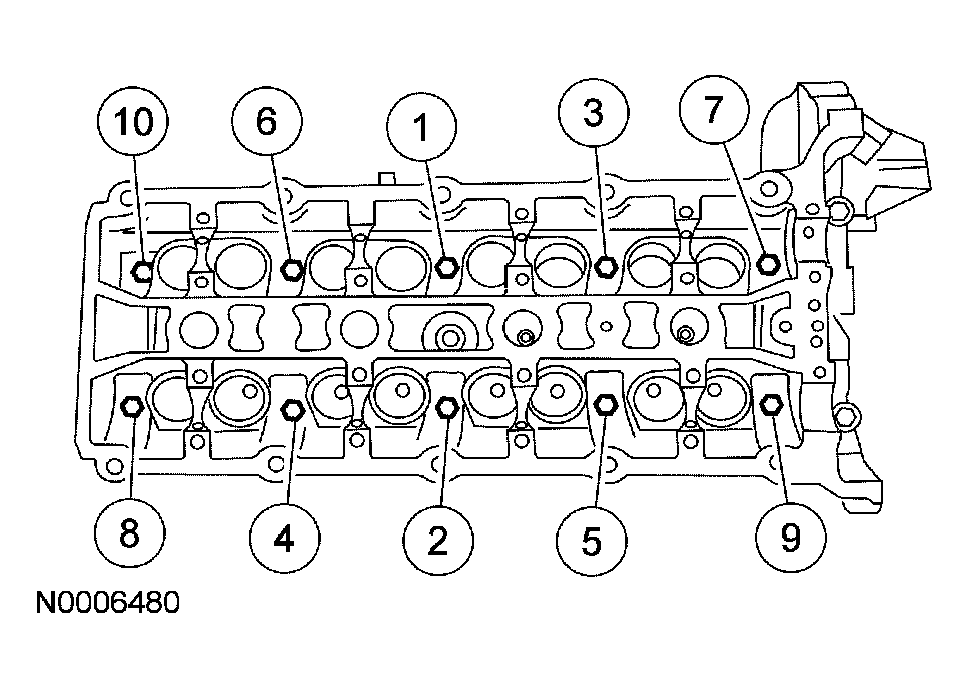 10
6
1
3
7
8
4
2
5
9
N0006480