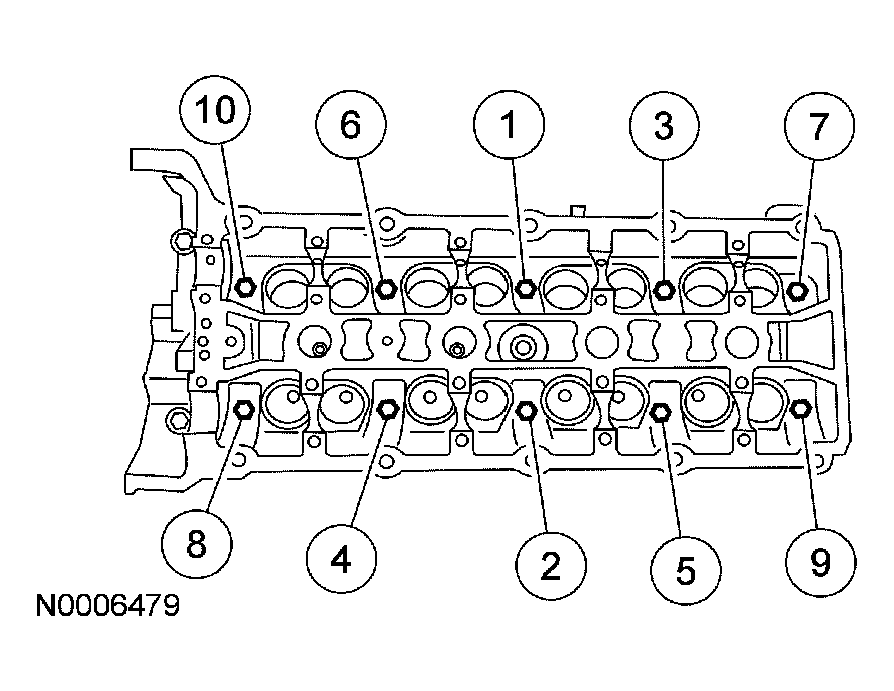 10
6
1
3
7
8
4
2
5
9
N0006479