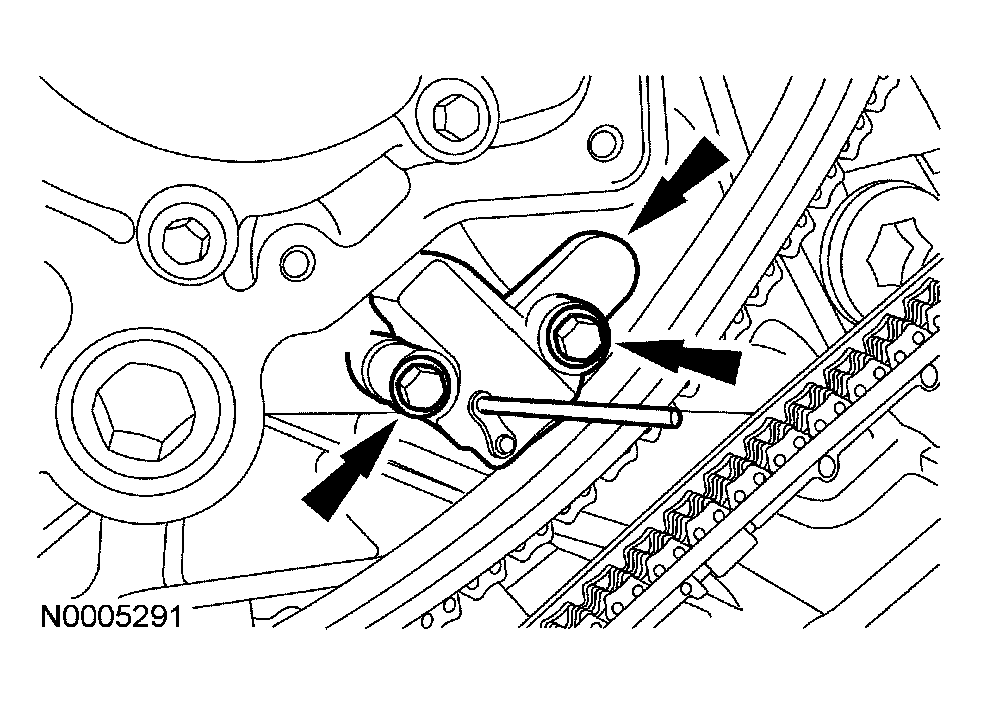 N0005291