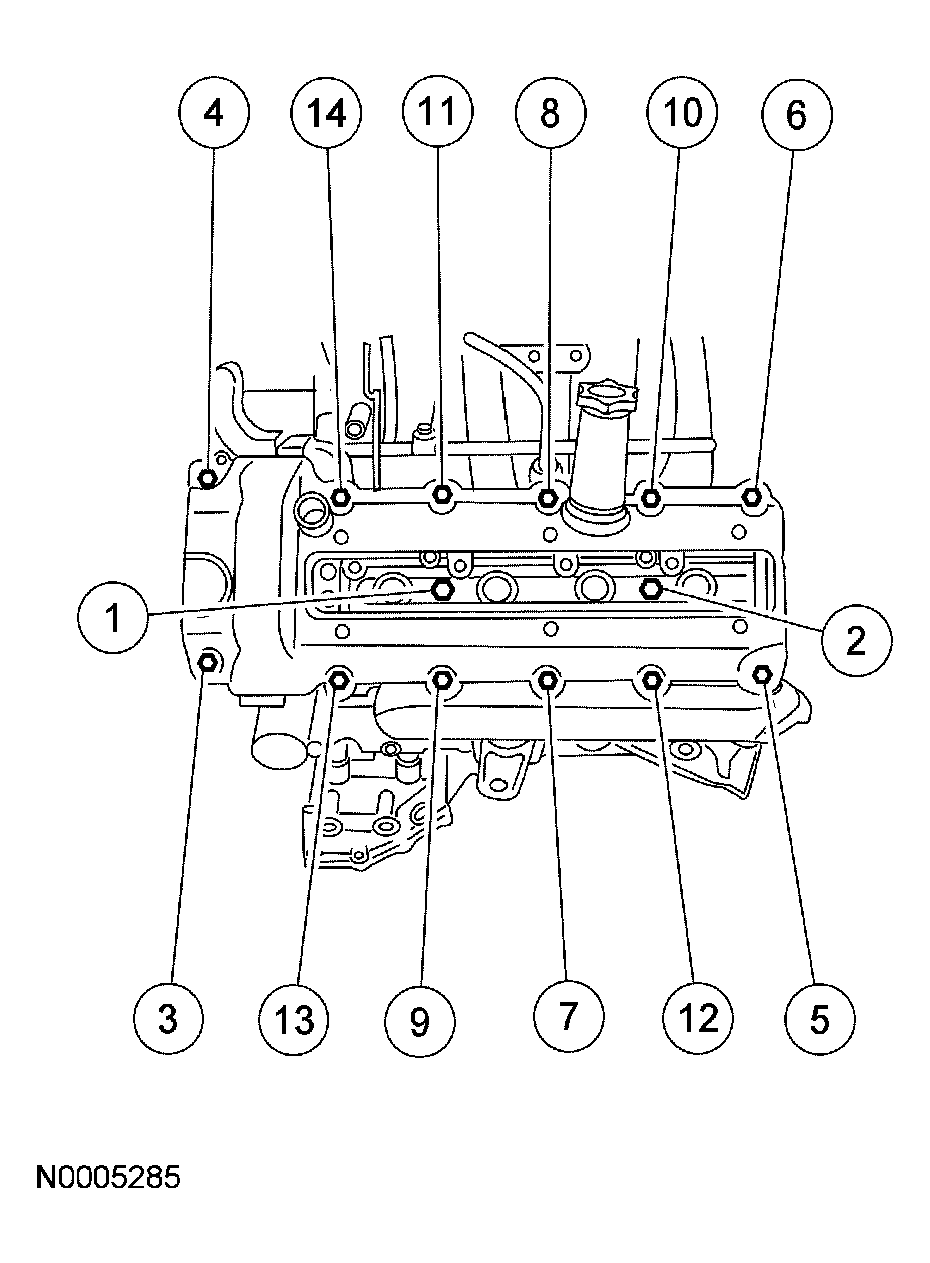 4
14
11
8
10
6
1
2
3
13
9
7
12
5
N0005285