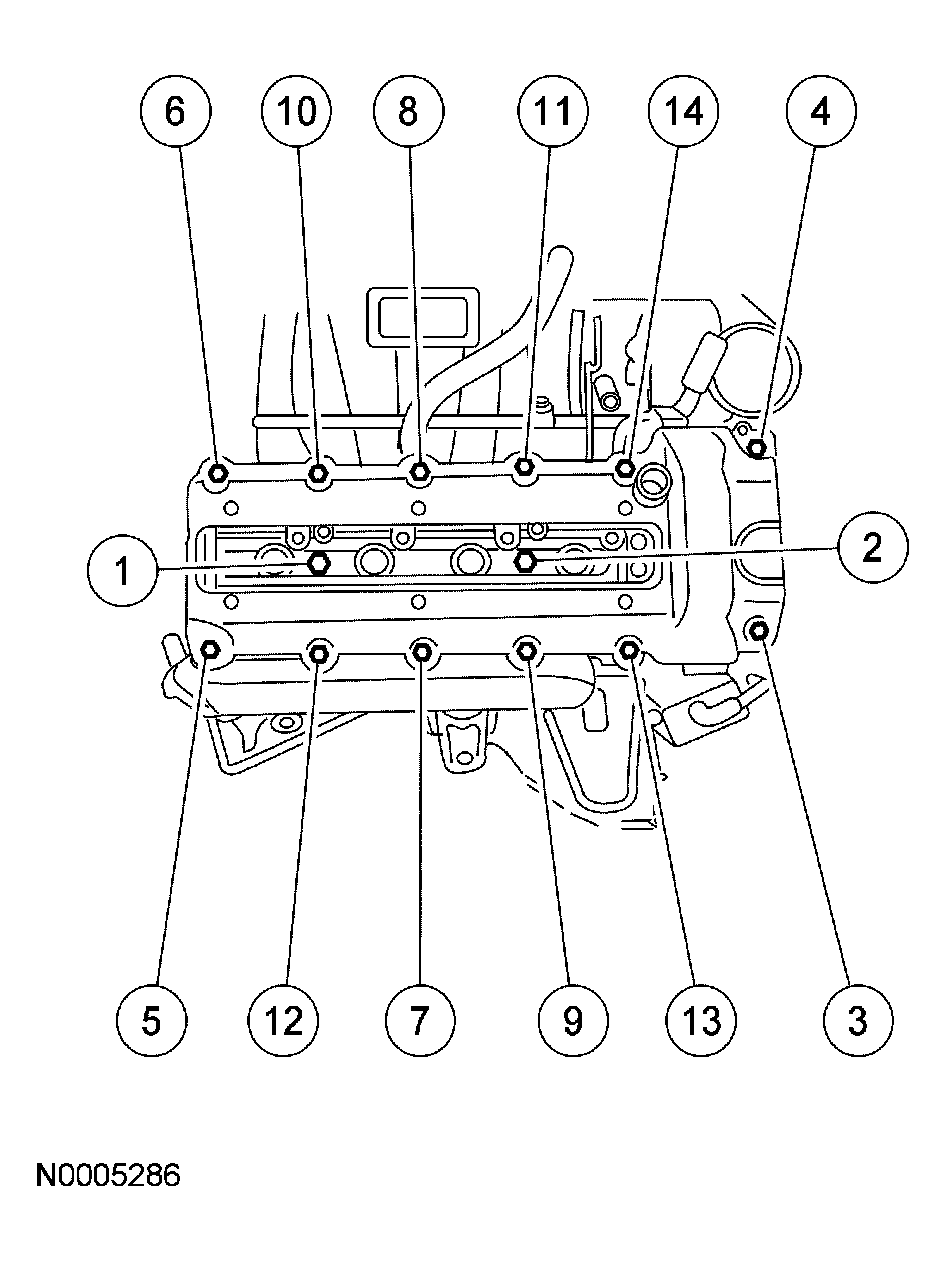 6
10
8
11
14
4
1
2
5
12
7
9
13
3
N0005286