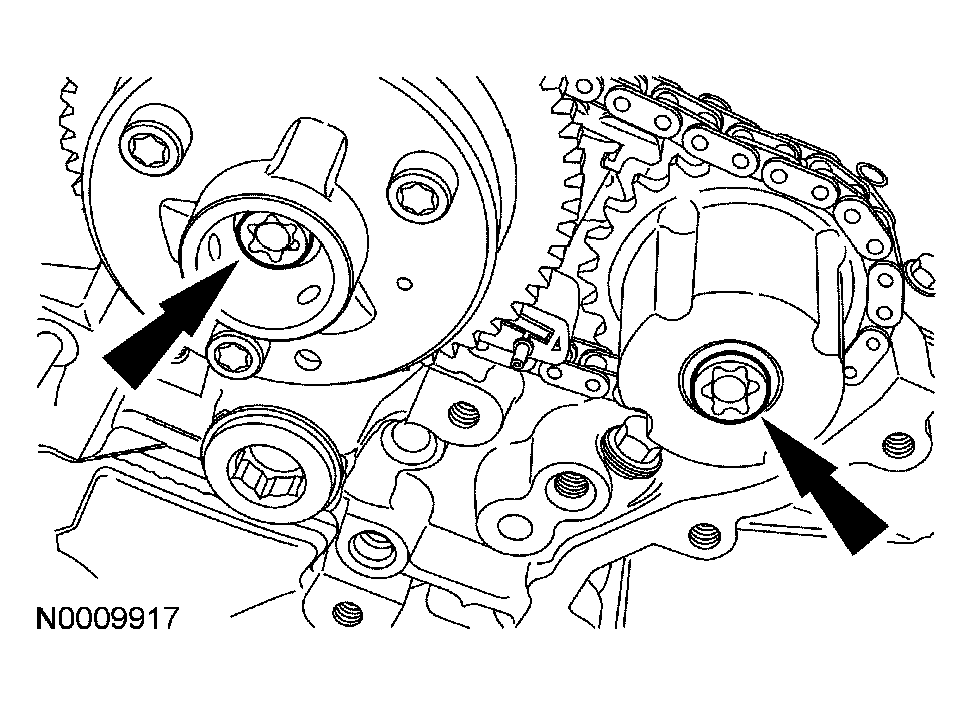 N0009917