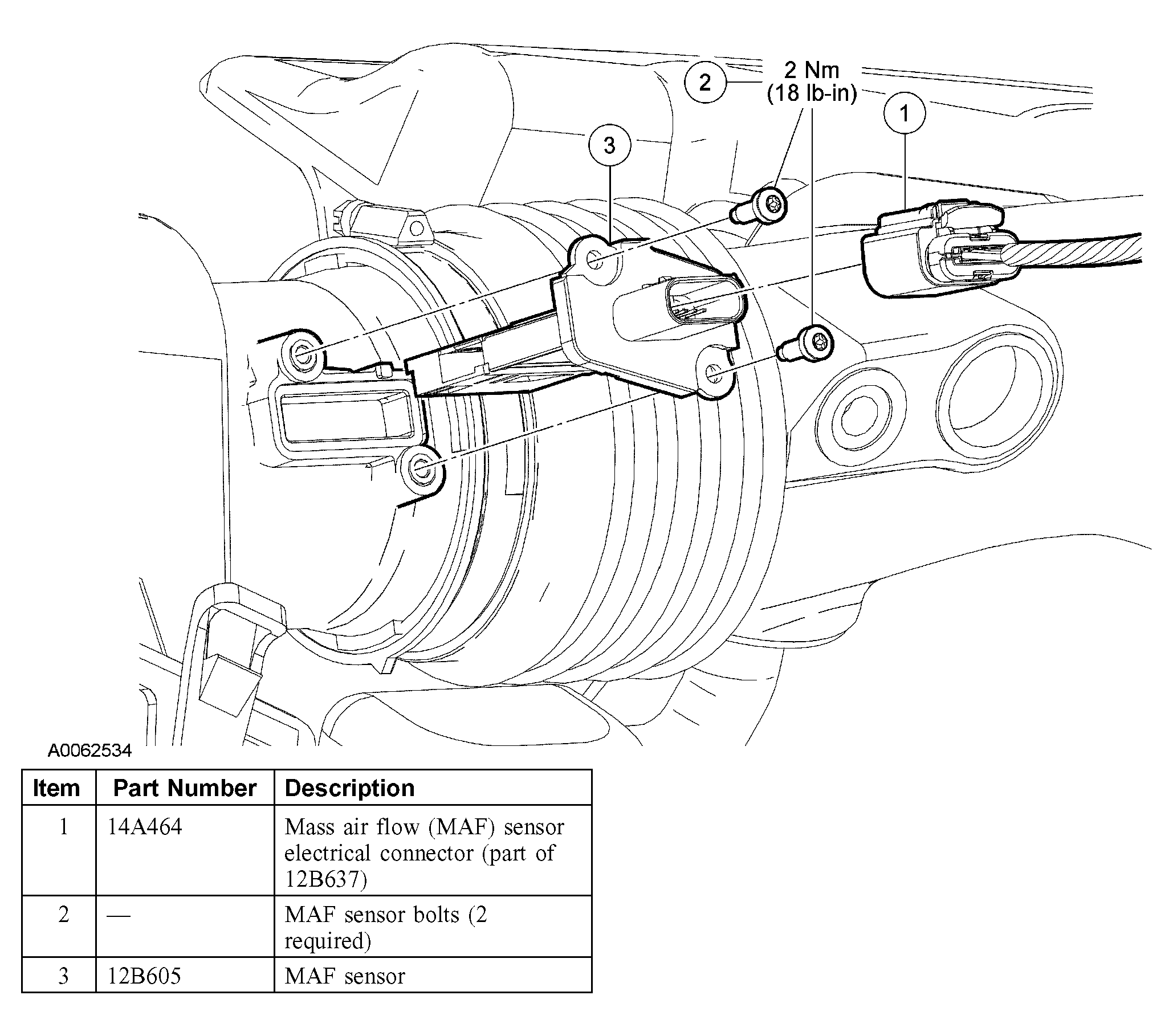 2

2 Nm
(18 lb-in)

1

3

A0062534

| Item | Part Number | Description |
|---|---|---|
| 1 | 14A464 | Mass air flow (MAF) sensor electrical connector (part of 12B637) |
| 2 | — | MAF sensor bolts (2 required) |
| 3 | 12B605 | MAF sensor |