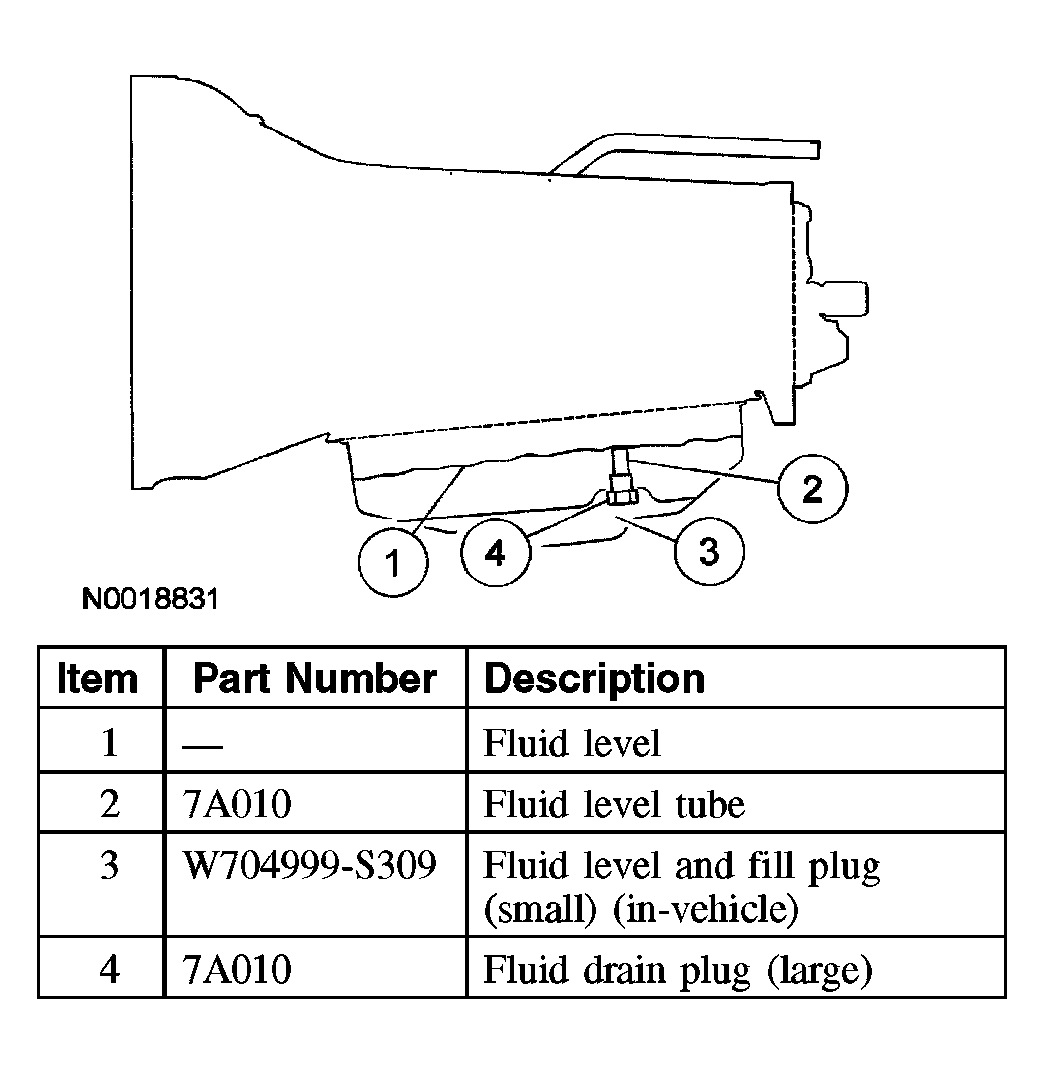 2

1

4

3

N0018831

| Item | Part Number | Description |
|---|---|---|
| 1 | — | Fluid level |
| 2 | 7A010 | Fluid level tube |
| 3 | W704999-S309 | Fluid level and fill plug (small) (in-vehicle) |
| 4 | 7A010 | Fluid drain plug (large) |