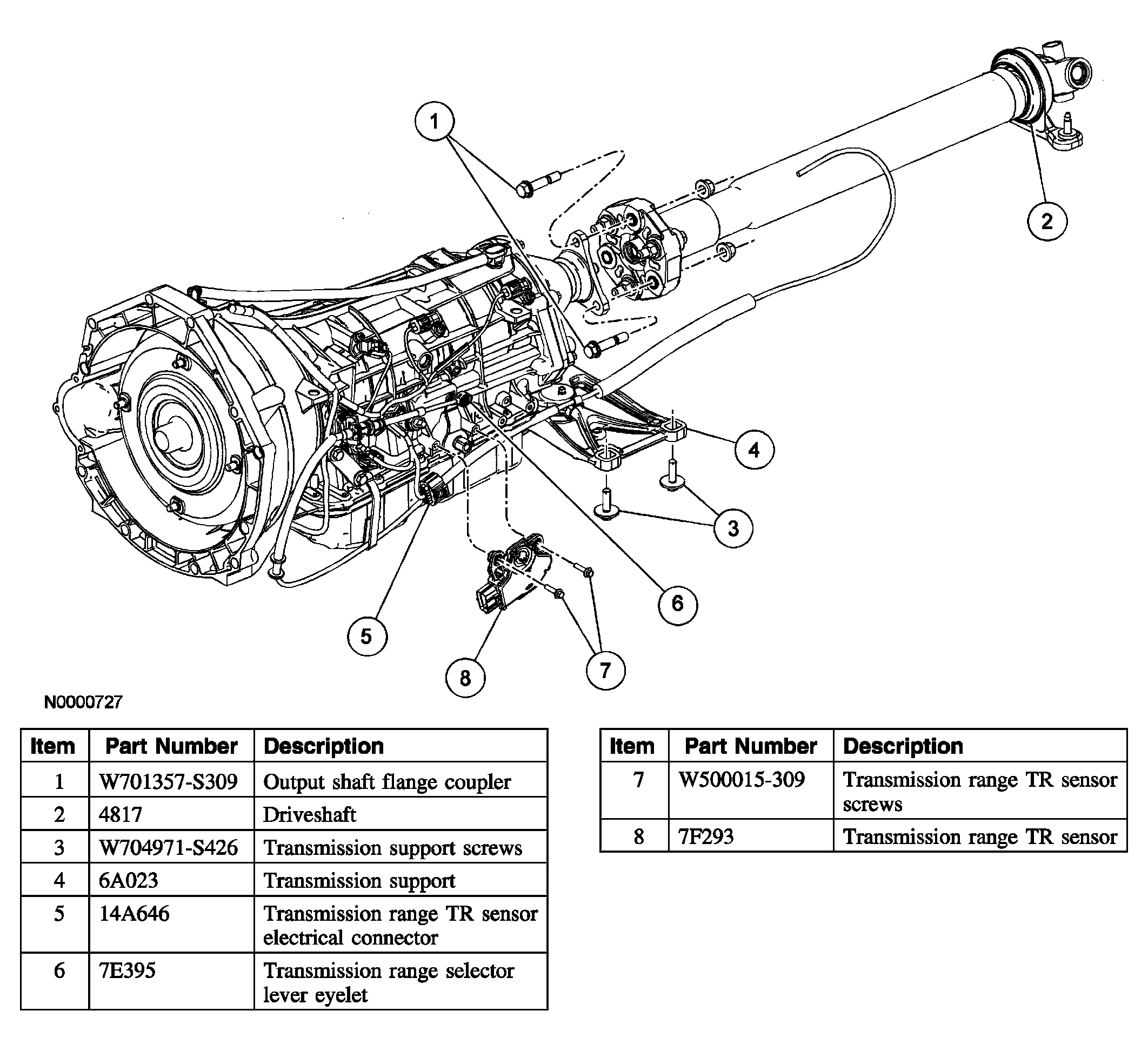 1

2

4

3

6

5

8

7

N0000727

| Item | Part Number | Description |
|---|---|---|
| 1 | W701357-S309 | Output shaft flange coupler |
| 2 | 4817 | Driveshaft |
| 3 | W704971-S426 | Transmission support screws |
| 4 | 6A023 | Transmission support |
| 5 | 14A646 | Transmission range TR sensor electrical connector |
| 6 | 7E395 | Transmission range selector lever eyelet |

| Item | Part Number | Description |
|---|---|---|
| 7 | W500015-309 | Transmission range TR sensor screws |
| 8 | 7F293 | Transmission range TR sensor |