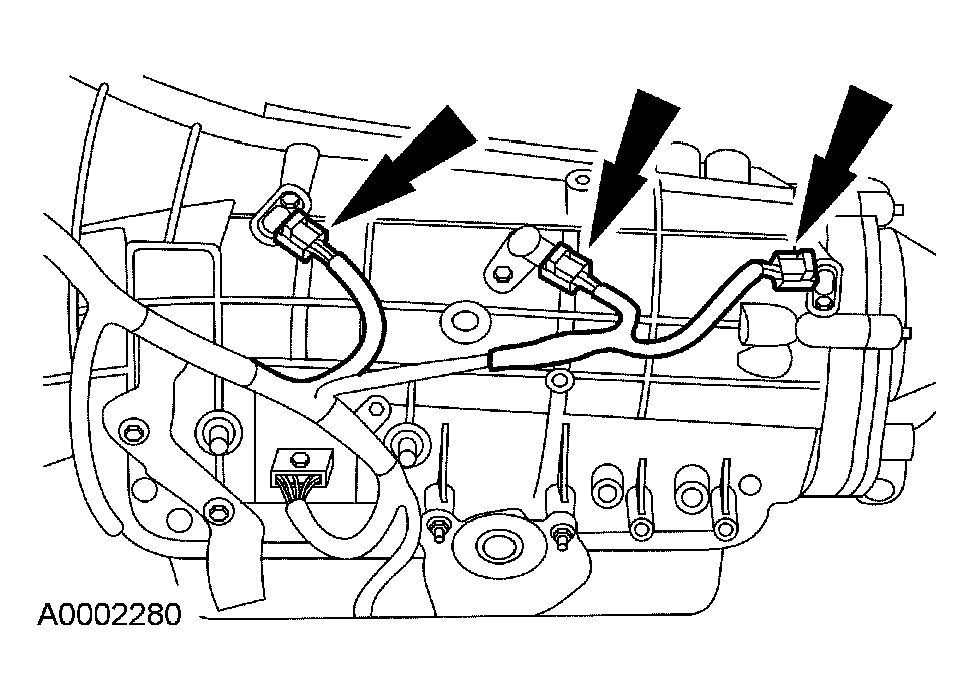 A0002280