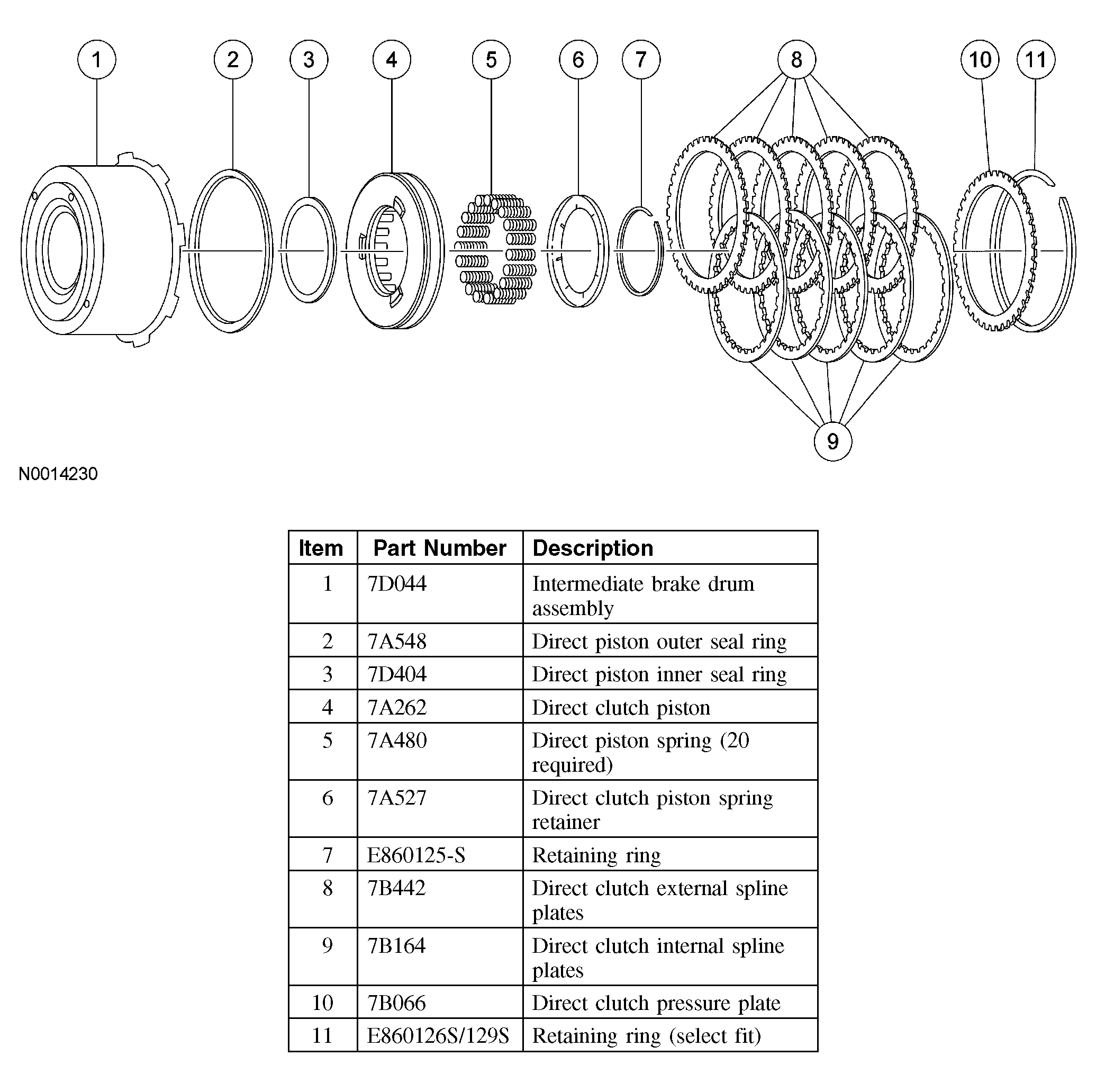 1 2 3 4 5 6 7 8 10 11

9

N0014230

| Item | Part Number | Description |
|---|---|---|
| 1 | 7D044 | Intermediate brake drum assembly |
| 2 | 7A548 | Direct piston outer seal ring |
| 3 | 7D404 | Direct piston inner seal ring |
| 4 | 7A262 | Direct clutch piston |
| 5 | 7A480 | Direct piston spring (20 required) |
| 6 | 7A527 | Direct clutch piston spring retainer |
| 7 | E860125-S | Retaining ring |
| 8 | 7B442 | Direct clutch external spline plates |
| 9 | 7B164 | Direct clutch internal spline plates |
| 10 | 7B066 | Direct clutch pressure plate |
| 11 | E860126S/129S | Retaining ring (select fit) |