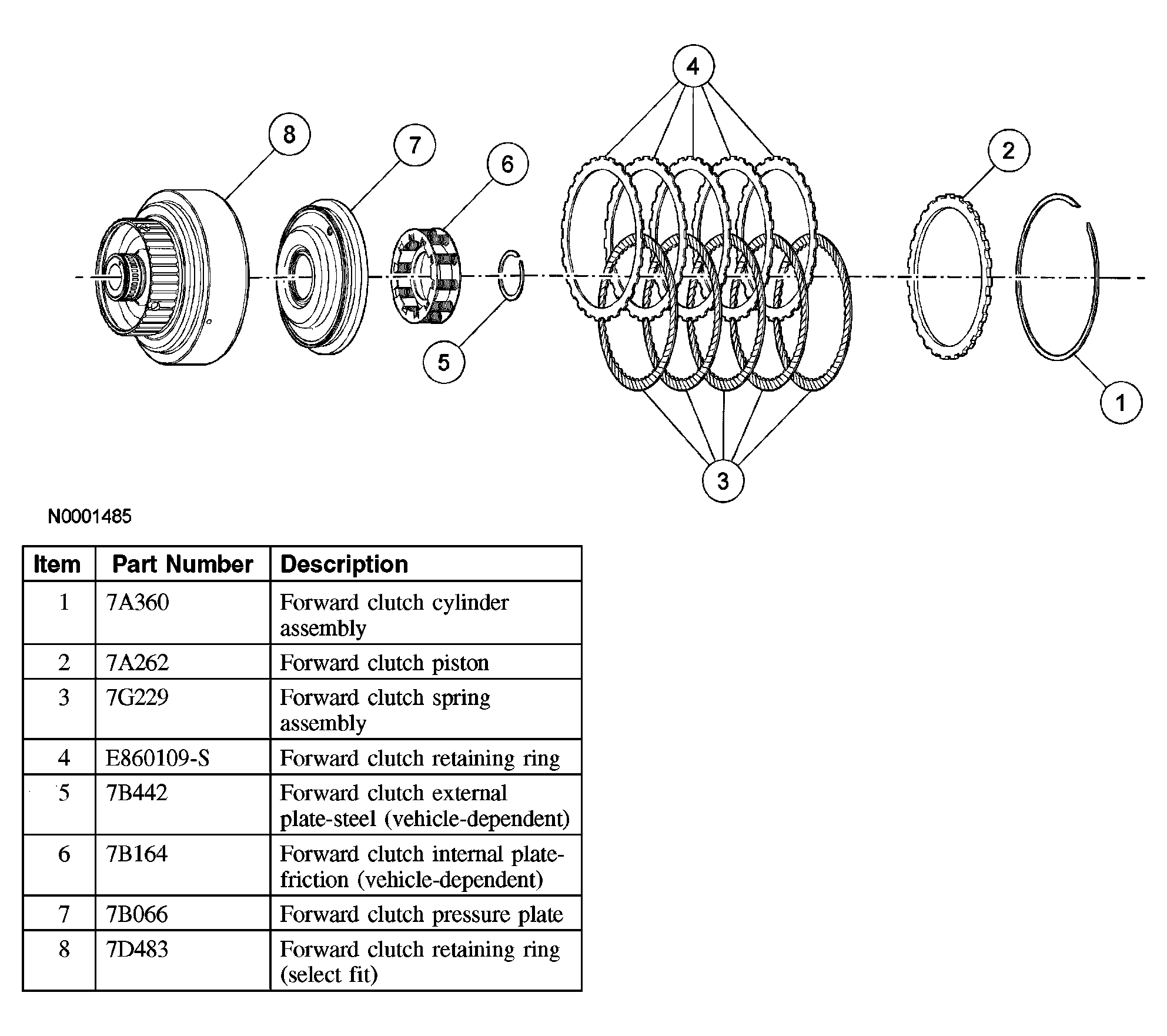 4

8

7

6

2

5

1

3

N0001485

| Item | Part Number | Description |
|---|---|---|
| 1 | 7A360 | Forward clutch cylinder assembly |
| 2 | 7A262 | Forward clutch piston |
| 3 | 7G229 | Forward clutch spring assembly |
| 4 | E860109-S | Forward clutch retaining ring |
| 5 | 7B442 | Forward clutch external plate-steel (vehicle-dependent) |
| 6 | 7B164 | Forward clutch internal plate-friction (vehicle-dependent) |
| 7 | 7B066 | Forward clutch pressure plate |
| 8 | 7D483 | Forward clutch retaining ring (select fit) |