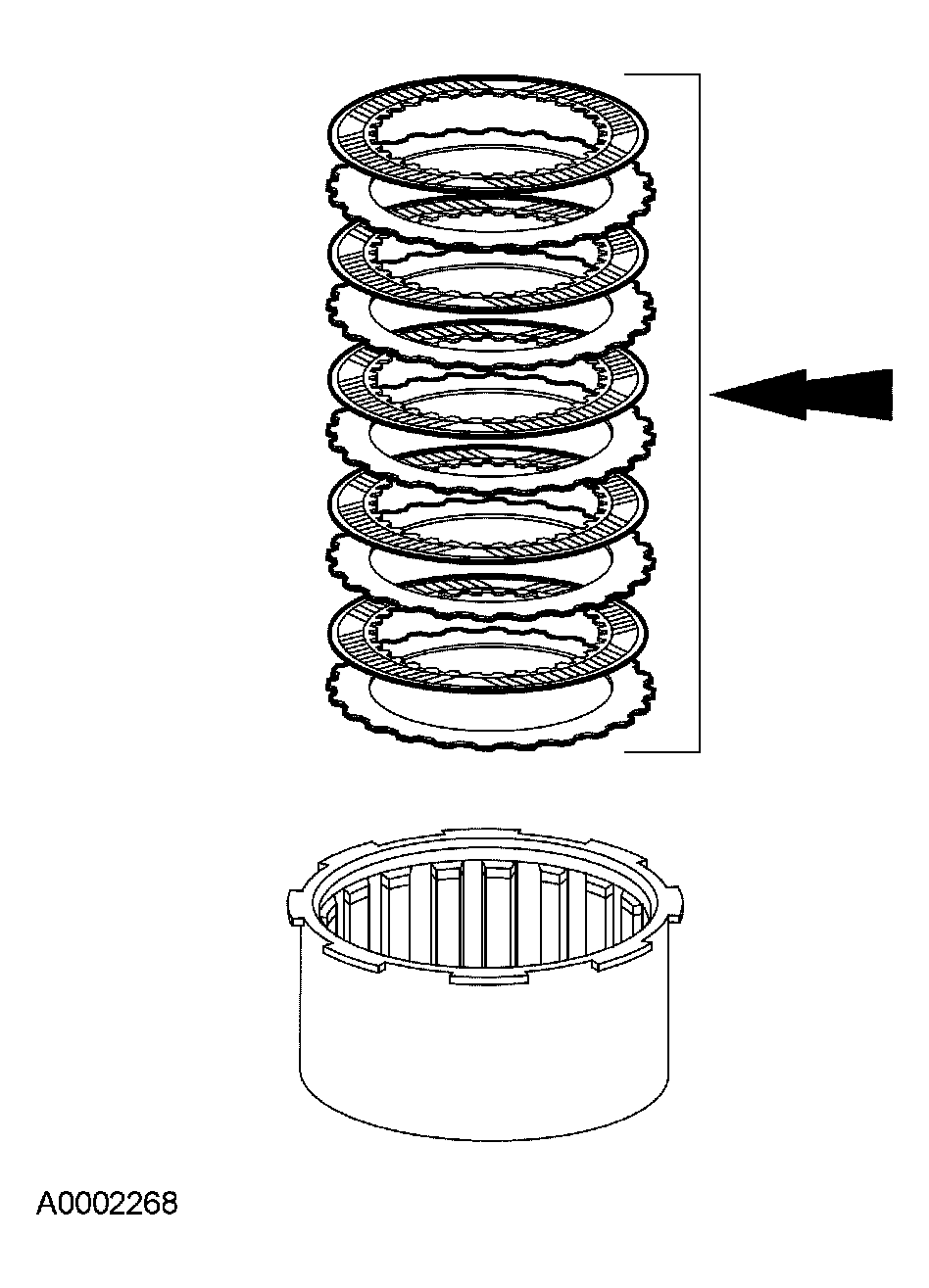 A0002268