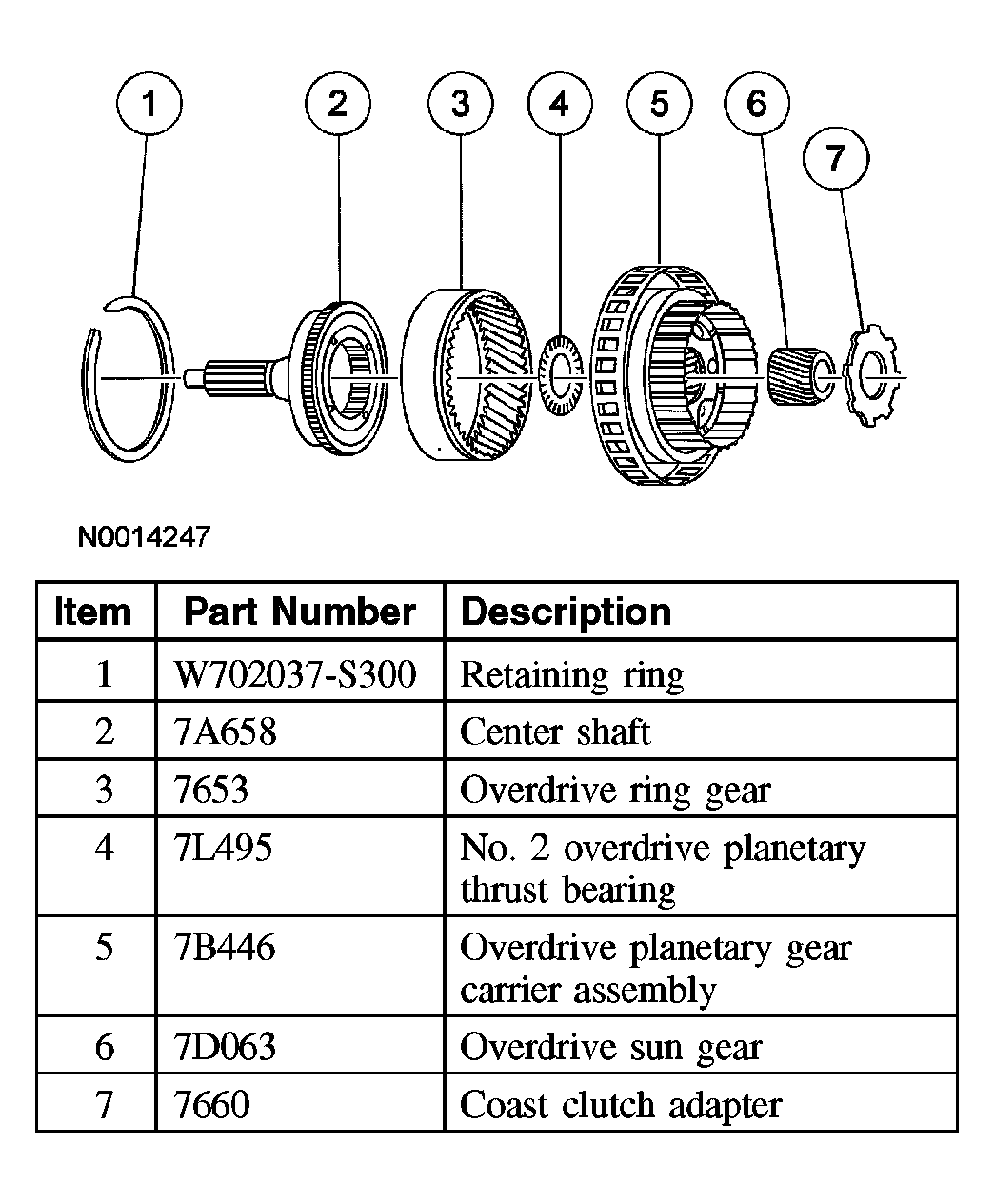 1 2 3 4 5 6 7

N0014247

| Item | Part Number | Description |
|---|---|---|
| 1 | W702037-S300 | Retaining ring |
| 2 | 7A658 | Center shaft |
| 3 | 7653 | Overdrive ring gear |
| 4 | 7L495 | No. 2 overdrive planetary thrust bearing |
| 5 | 7B446 | Overdrive planetary gear carrier assembly |
| 6 | 7D063 | Overdrive sun gear |
| 7 | 7660 | Coast clutch adapter |