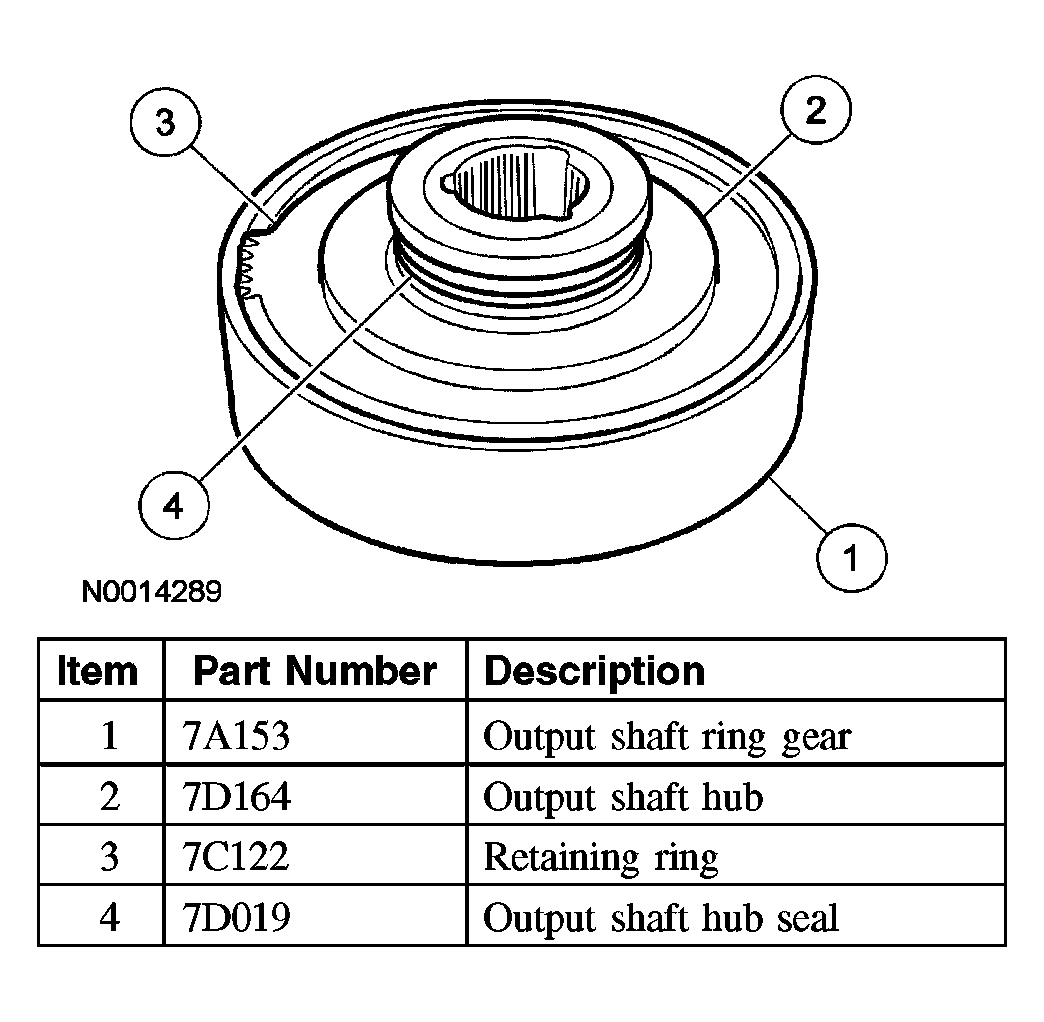 3

2

4

1

N0014289

| Item | Part Number | Description |
|---|---|---|
| 1 | 7A153 | Output shaft ring gear |
| 2 | 7D164 | Output shaft hub |
| 3 | 7C122 | Retaining ring |
| 4 | 7D019 | Output shaft hub seal |