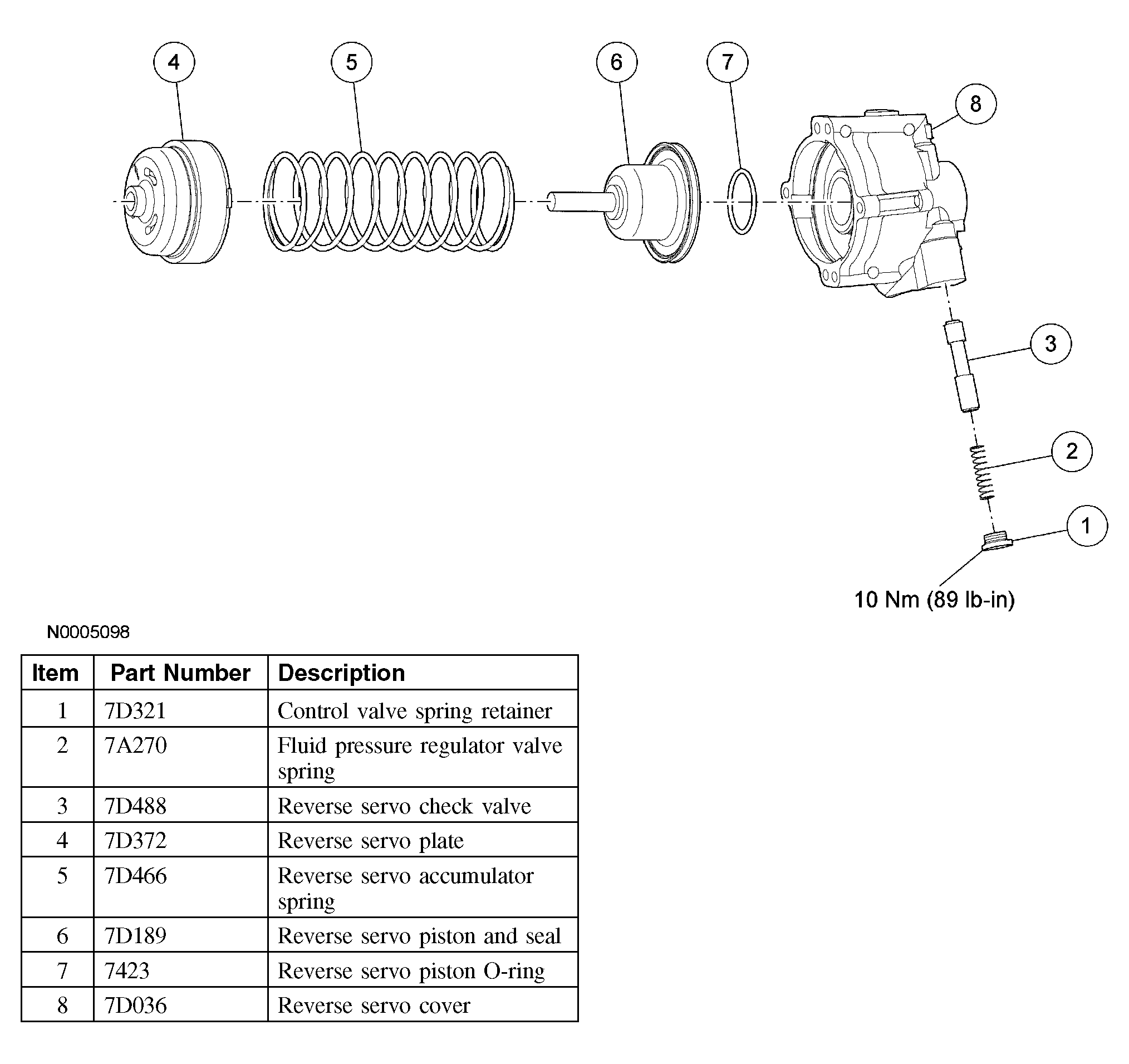 4 5 6 7 8

3

2

1

10 Nm (89 lb-in)

N0005098

| Item | Part Number | Description |
|---|---|---|
| 1 | 7D321 | Control valve spring retainer |
| 2 | 7A270 | Fluid pressure regulator valve spring |
| 3 | 7D488 | Reverse servo check valve |
| 4 | 7D372 | Reverse servo plate |
| 5 | 7D466 | Reverse servo accumulator spring |
| 6 | 7D189 | Reverse servo piston and seal |
| 7 | 7423 | Reverse servo piston O-ring |
| 8 | 7D036 | Reverse servo cover |