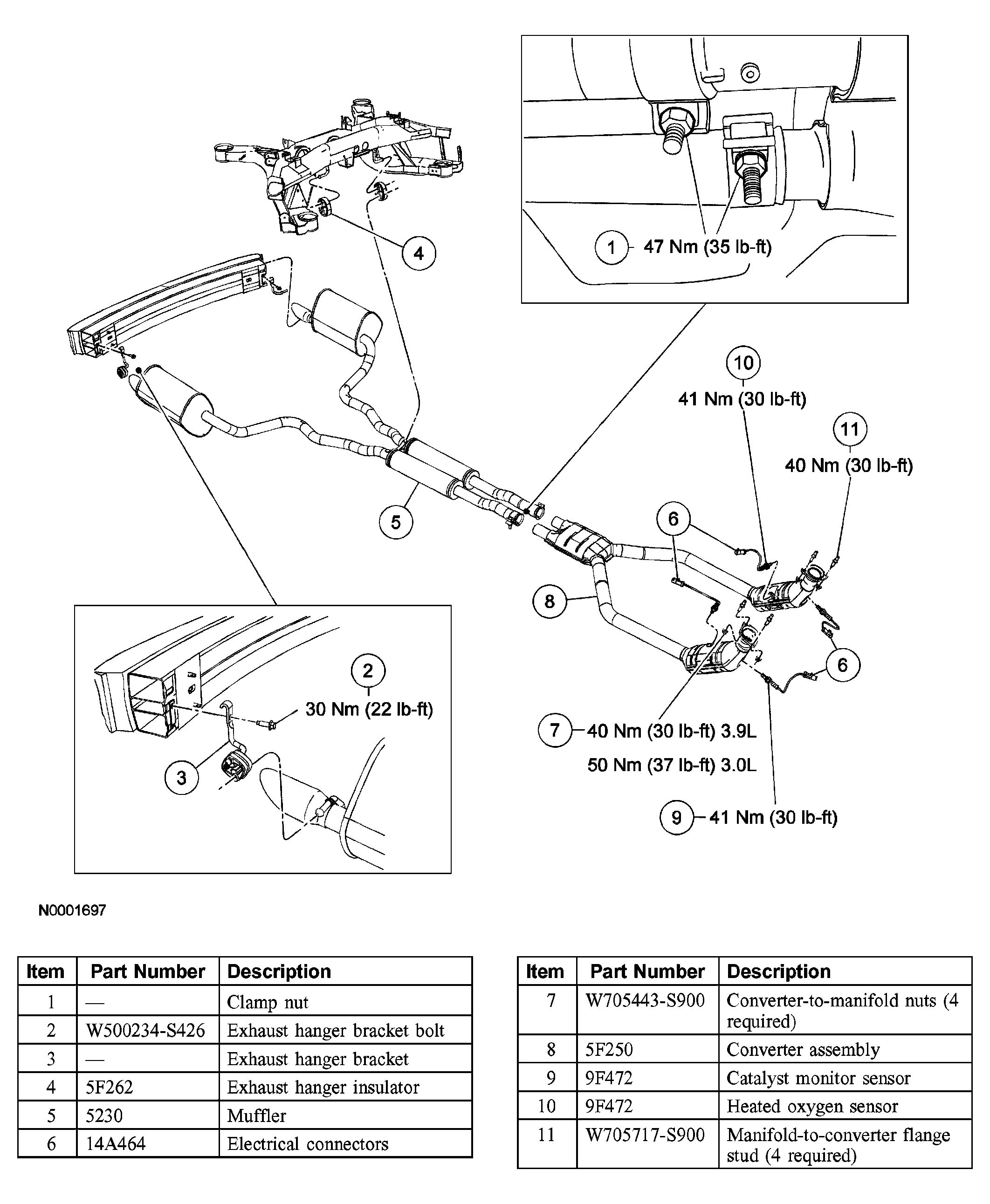 1 47 Nm (35 lb-ft)

4

10
41 Nm (30 lb-ft)

11
40 Nm (30 lb-ft)

5

6

8

6

2
30 Nm (22 lb-ft)

3

7 40 Nm (30 lb-ft) 3.9L
50 Nm (37 lb-ft) 3.0L

9 41 Nm (30 lb-ft)

N0001697

| Item | Part Number | Description |
|---|---|---|
| 1 | — | Clamp nut |
| 2 | W500234-S426 | Exhaust hanger bracket bolt |
| 3 | — | Exhaust hanger bracket |
| 4 | 5F262 | Exhaust hanger insulator |
| 5 | 5230 | Muffler |
| 6 | 14A464 | Electrical connectors |

| Item | Part Number | Description |
|---|---|---|
| 7 | W705443-S900 | Converter-to-manifold nuts (4 required) |
| 8 | 5F250 | Converter assembly |
| 9 | 9F472 | Catalyst monitor sensor |
| 10 | 9F472 | Heated oxygen sensor |
| 11 | W705717-S900 | Manifold-to-converter flange stud (4 required) |