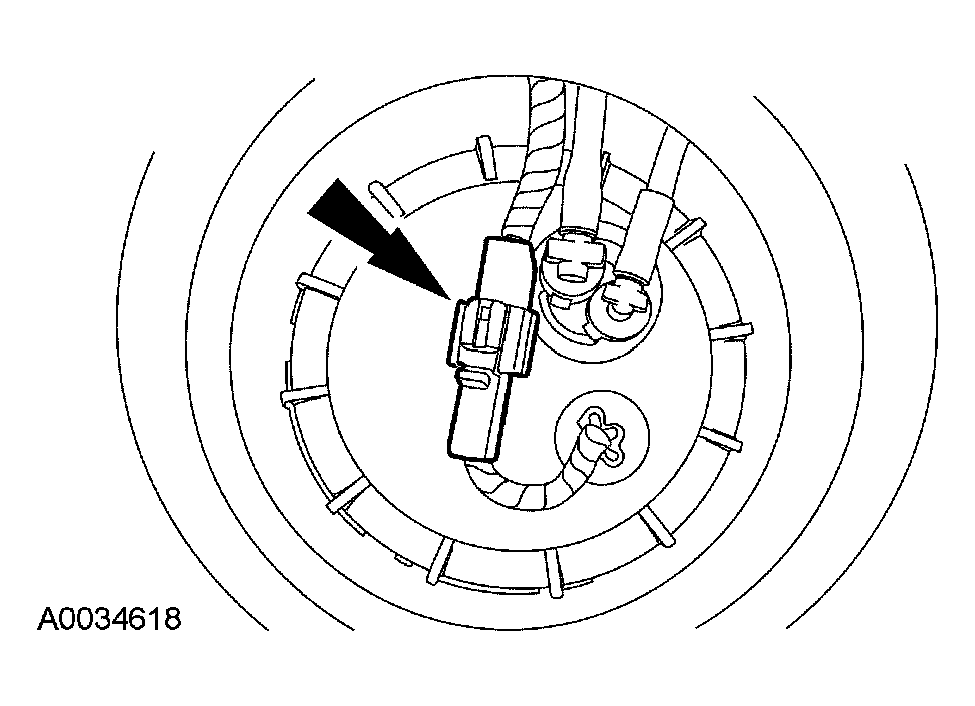 A0034618