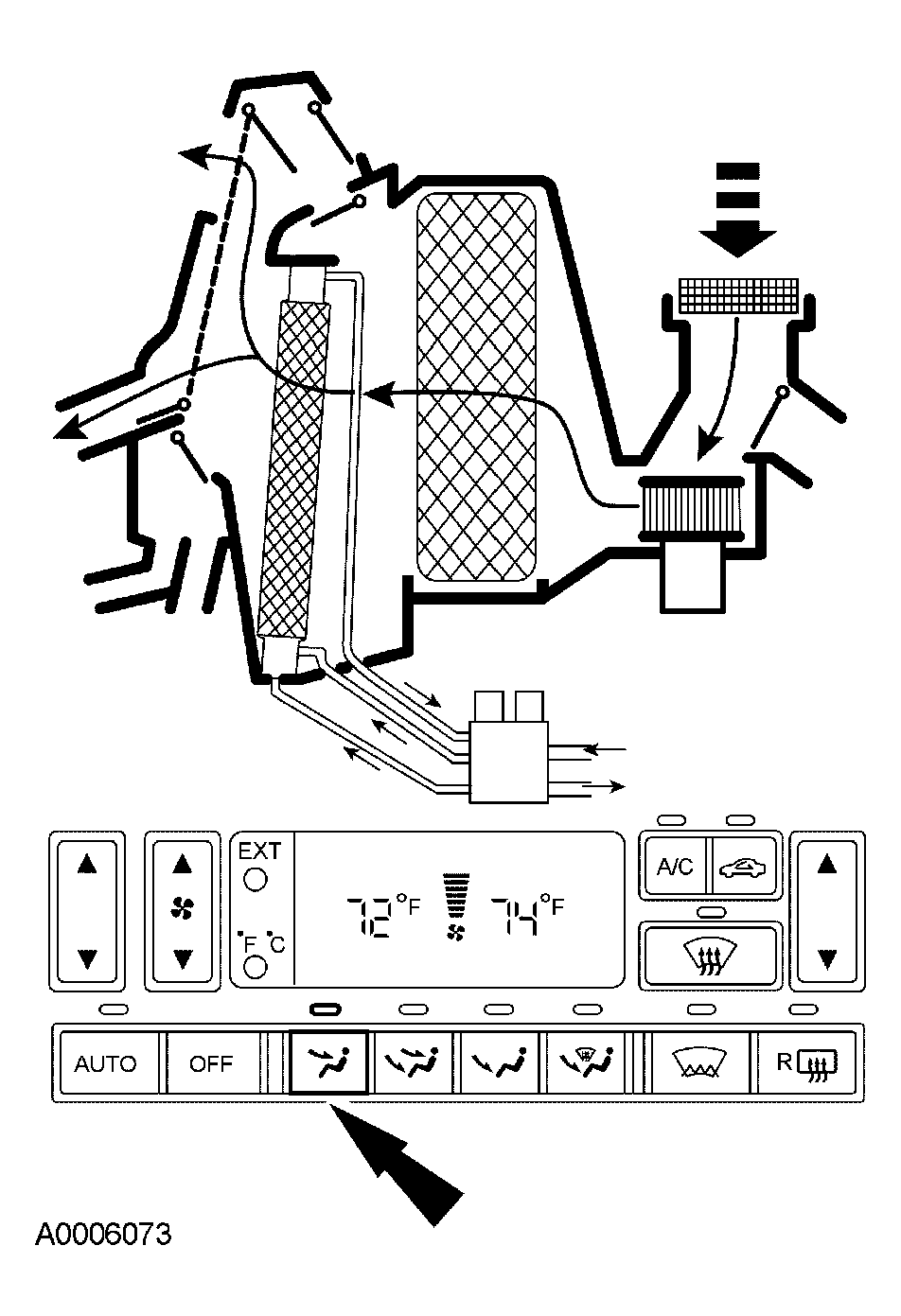 EXT

°F °C

72 °F

74 °F

A/C

AUTO

OFF

R

A0006073