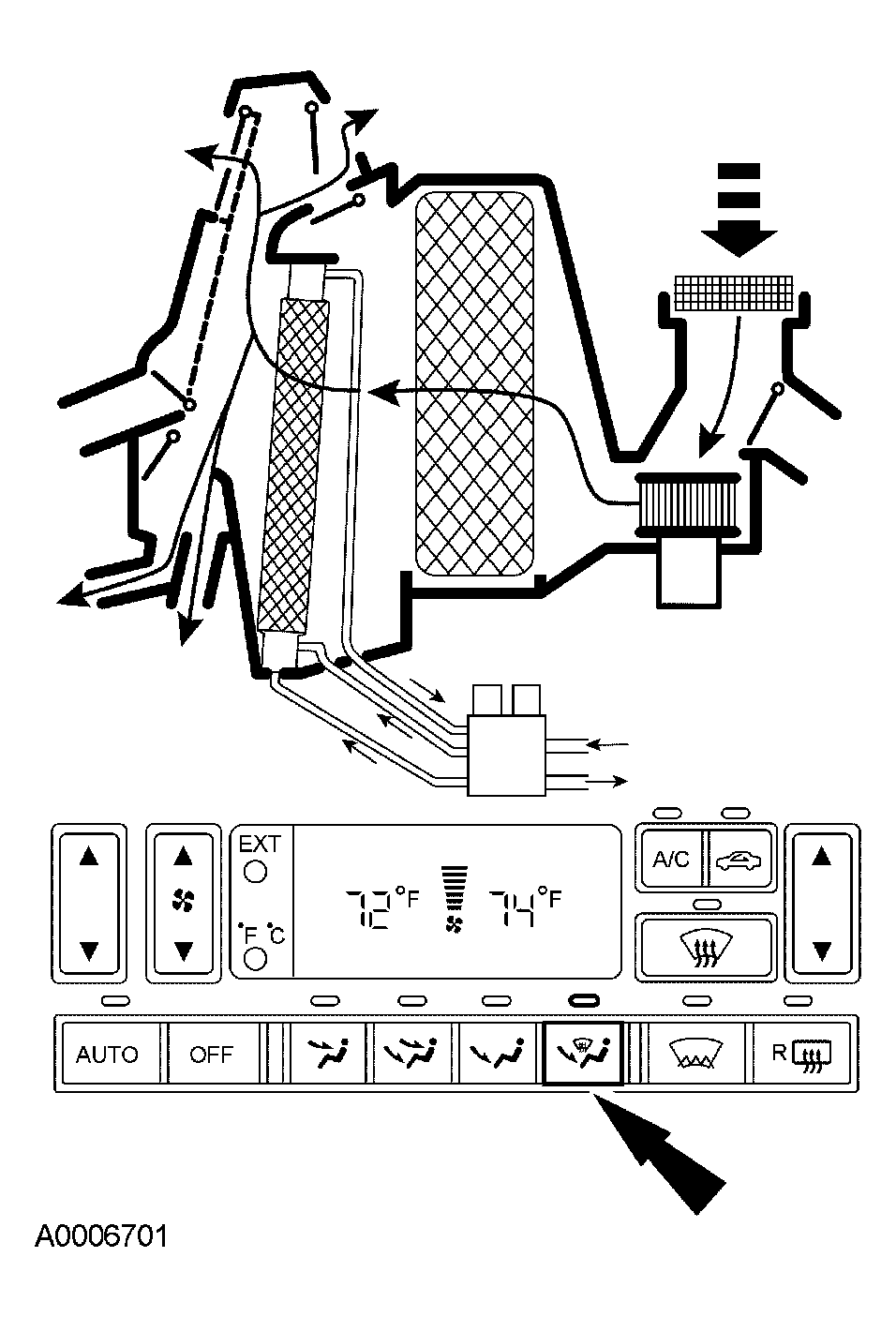 EXT

°F °C

72°F

74°F

A/C

AUTO

OFF

R

A0006701