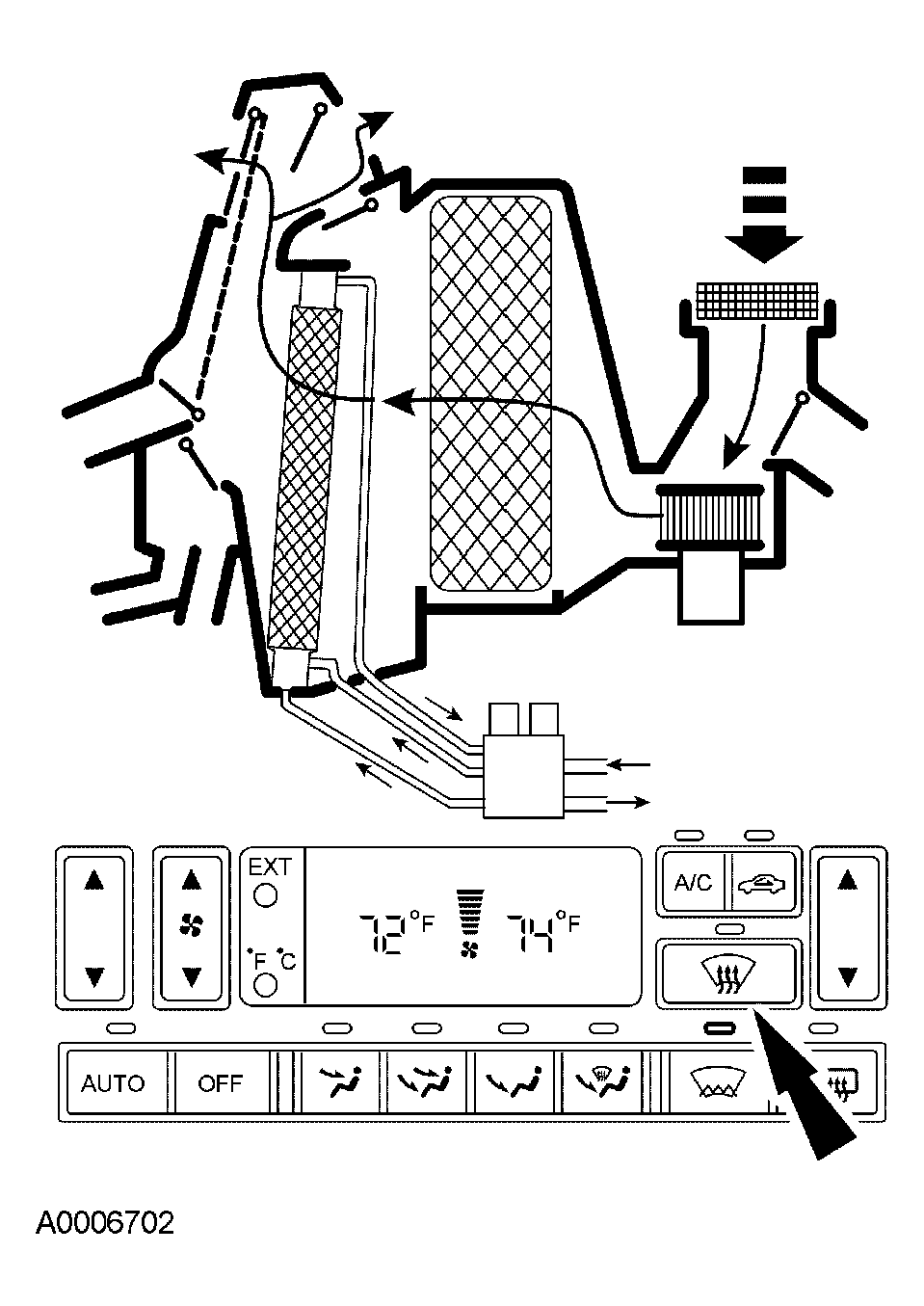 EXT

°F °C

72°F

74°F

A/C

AUTO

OFF

A0006702