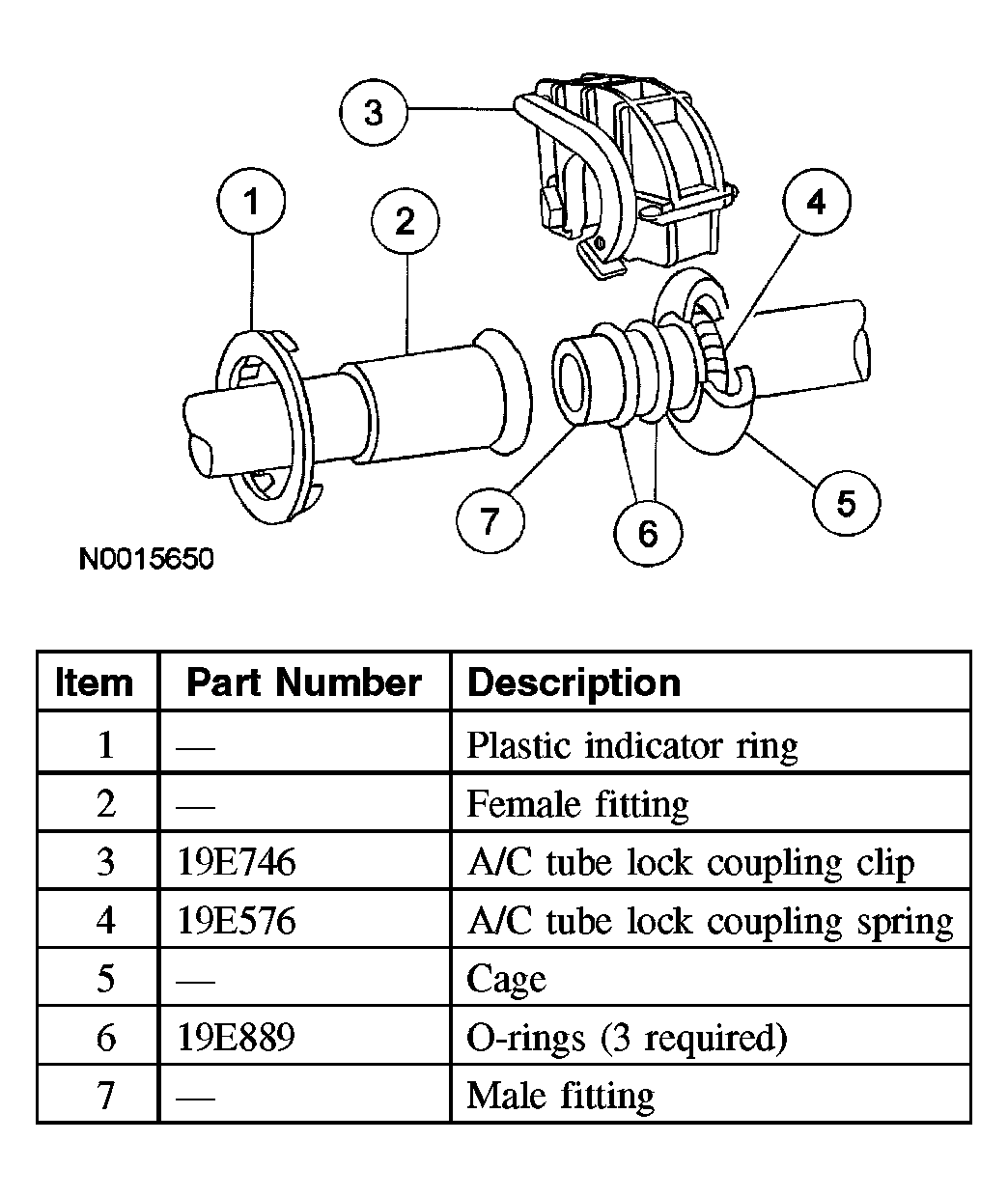 3

1

2

4

7

6

5

N0015650

| Item | Part Number | Description |
|---|---|---|
| 1 | — | Plastic indicator ring |
| 2 | — | Female fitting |
| 3 | 19E746 | A/C tube lock coupling clip |
| 4 | 19E576 | A/C tube lock coupling spring |
| 5 | — | Cage |
| 6 | 19E889 | O-rings (3 required) |
| 7 | — | Male fitting |