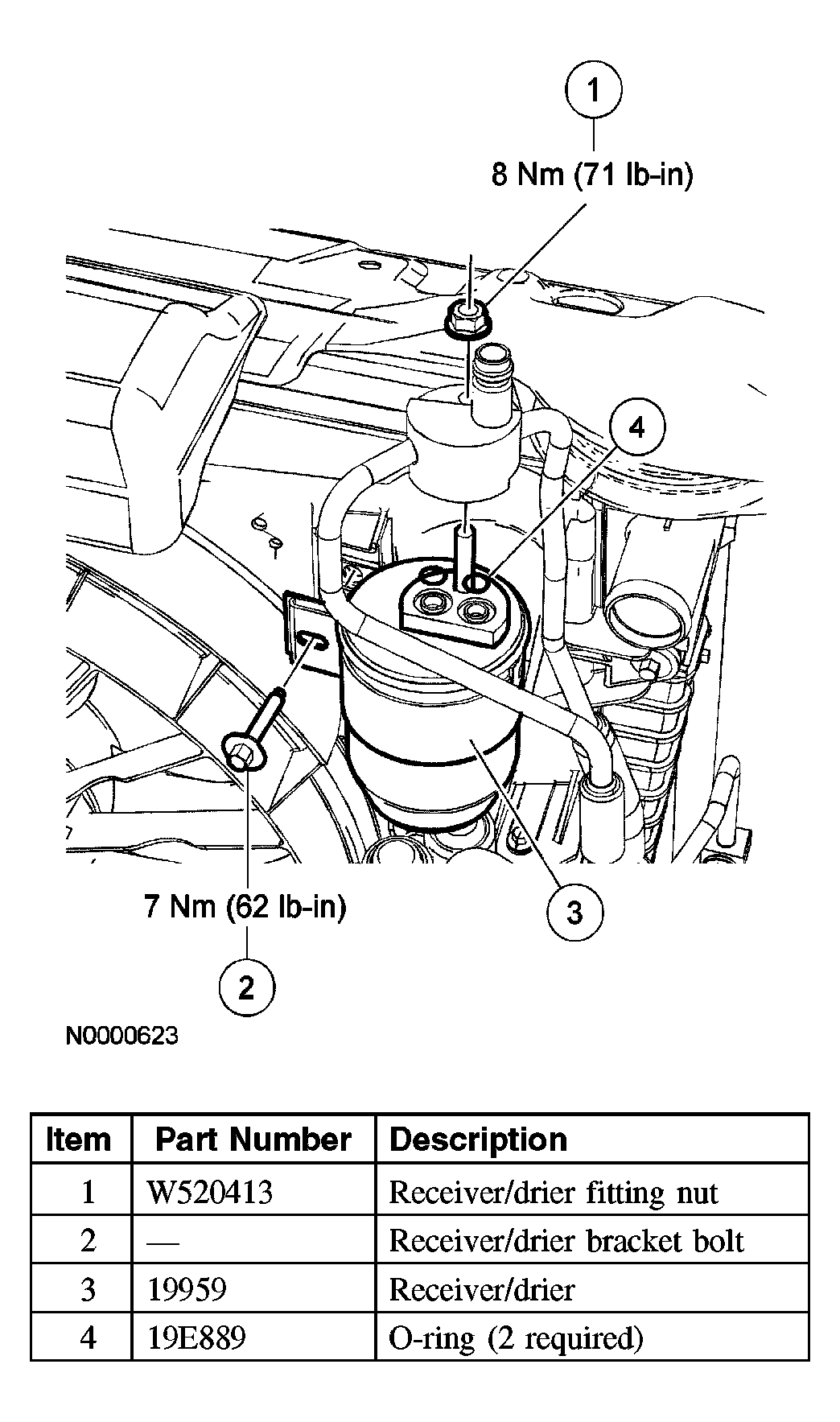 1

8 Nm (71 lb-in)

4

7 Nm (62 lb-in)

3

2

N0000623

| Item | Part Number | Description |
|---|---|---|
| 1 | W520413 | Receiver/drier fitting nut |
| 2 | — | Receiver/drier bracket bolt |
| 3 | 19959 | Receiver/drier |
| 4 | 19E889 | O-ring (2 required) |