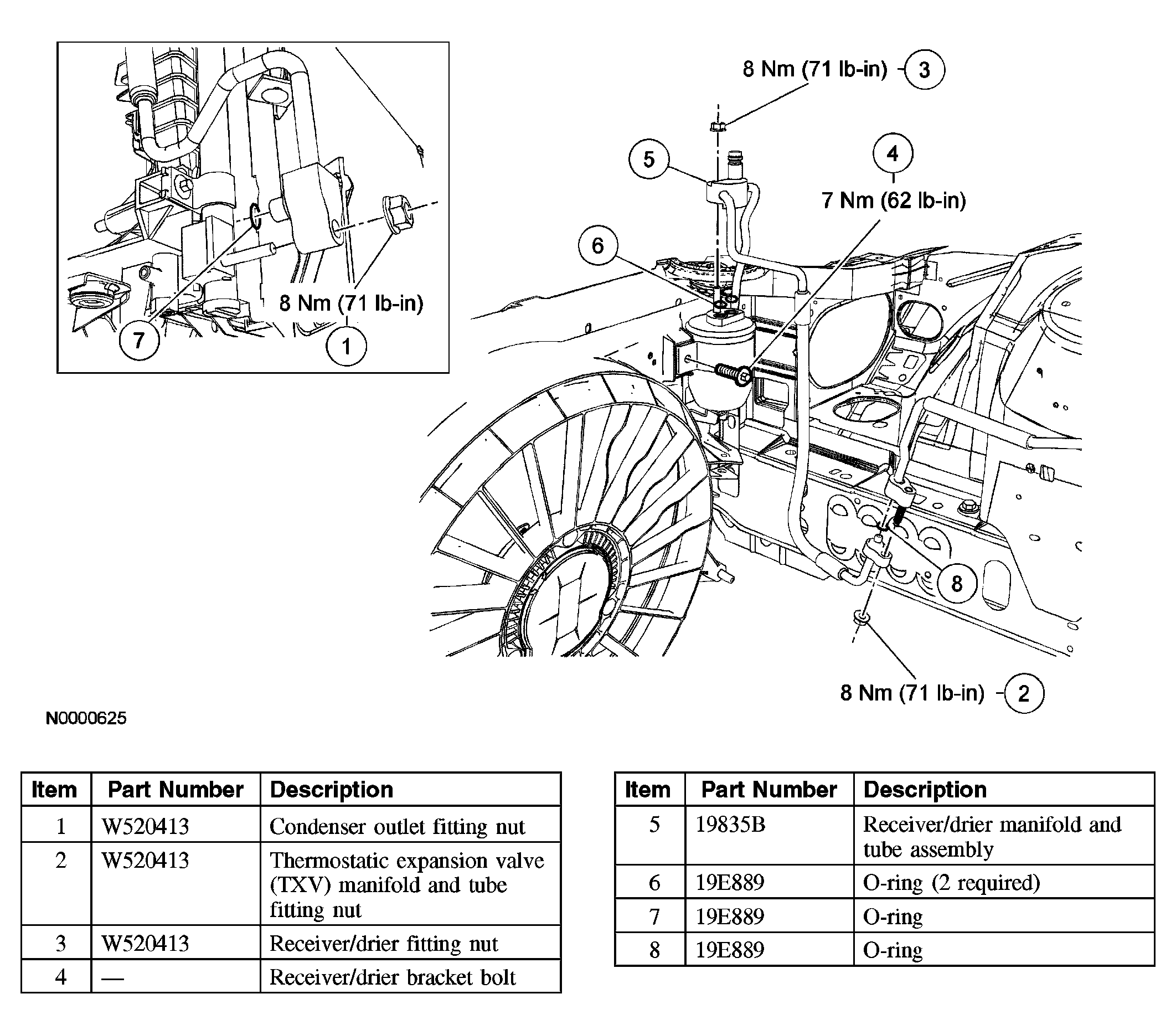 8 Nm (71 lb-in)
7
1

8 Nm (71 lb-in) 3
5
4
7 Nm (62 lb-in)
6
8
8 Nm (71 lb-in) 2

N0000625

| Item | Part Number | Description |
|---|---|---|
| 1 | W520413 | Condenser outlet fitting nut |
| 2 | W520413 | Thermostatic expansion valve (TXV) manifold and tube fitting nut |
| 3 | W520413 | Receiver/drier fitting nut |
| 4 | — | Receiver/drier bracket bolt |

| Item | Part Number | Description |
|---|---|---|
| 5 | 19835B | Receiver/drier manifold and tube assembly |
| 6 | 19E889 | O-ring (2 required) |
| 7 | 19E889 | O-ring |
| 8 | 19E889 | O-ring |