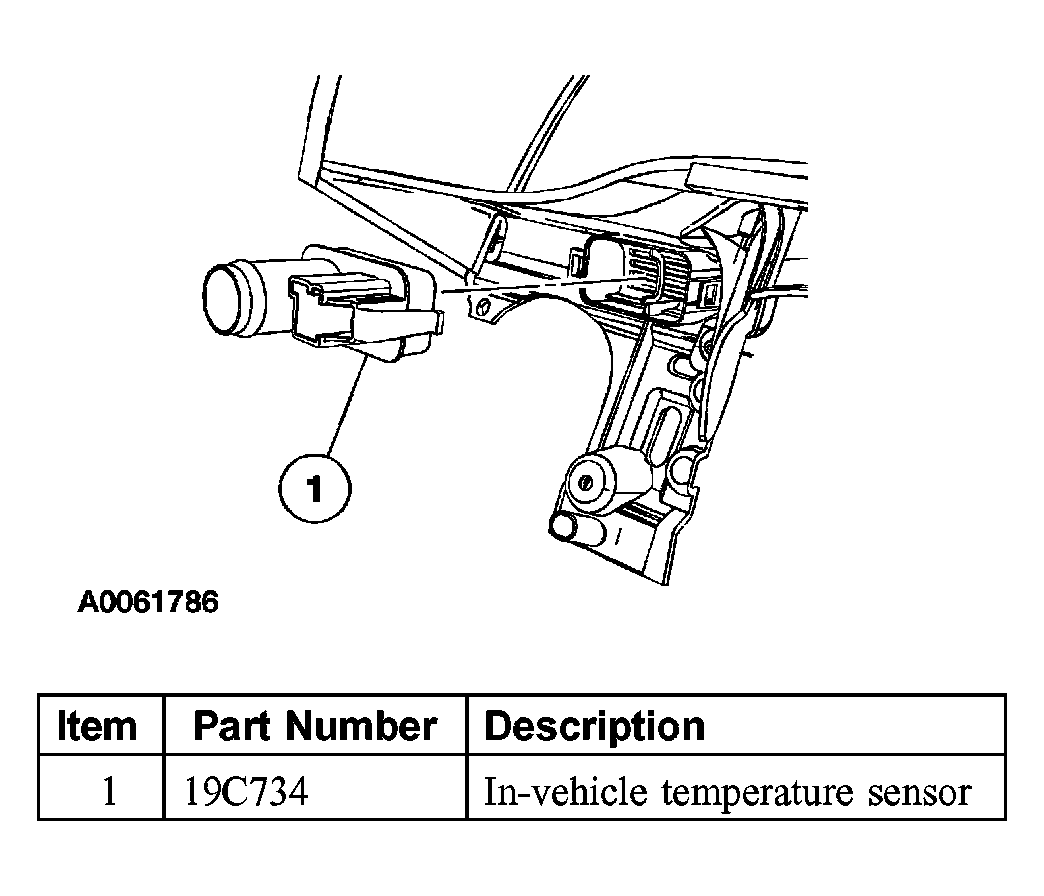 1

A0061786

| Item | Part Number | Description |
|---|---|---|
| 1 | 19C734 | In-vehicle temperature sensor |