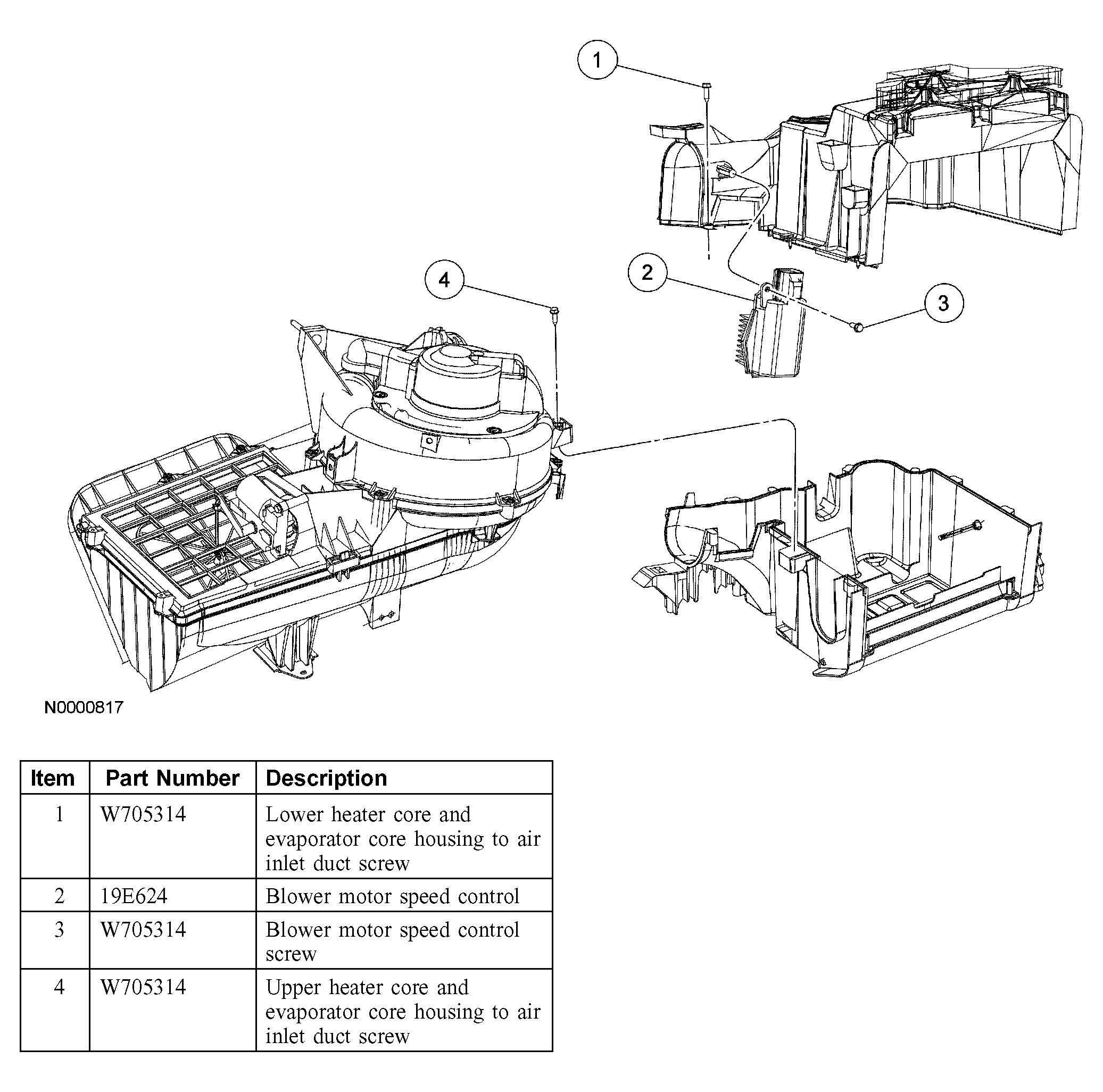 1

4

2

3

N0000817

| Item | Part Number | Description |
|---|---|---|
| 1 | W705314 | Lower heater core and evaporator core housing to air inlet duct screw |
| 2 | 19E624 | Blower motor speed control |
| 3 | W705314 | Blower motor speed control screw |
| 4 | W705314 | Upper heater core and evaporator core housing to air inlet duct screw |