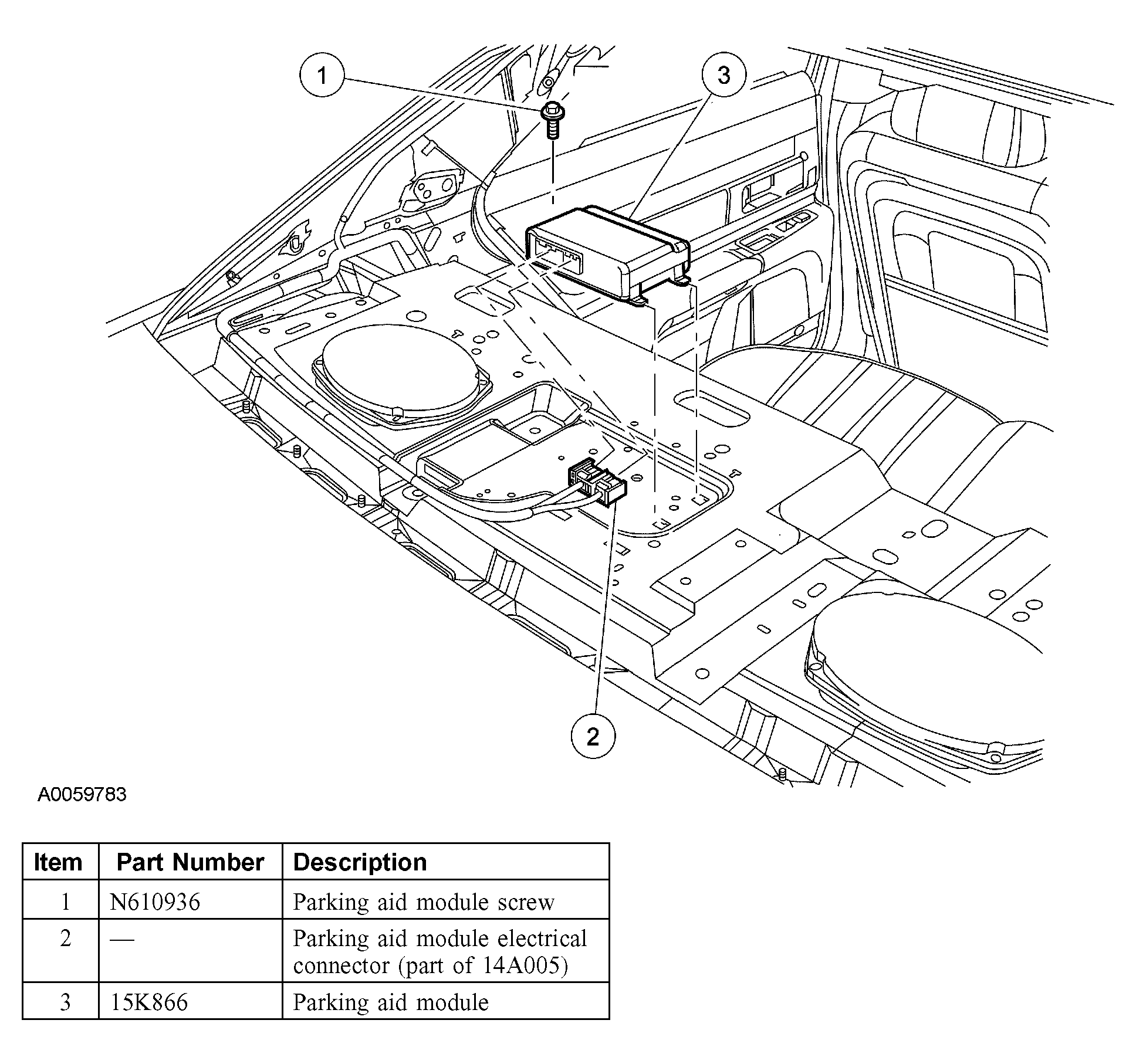 1

3

2

A0059783

| Item | Part Number | Description |
|---|---|---|
| 1 | N610936 | Parking aid module screw |
| 2 | — | Parking aid module electrical connector (part of 14A005) |
| 3 | 15K866 | Parking aid module |