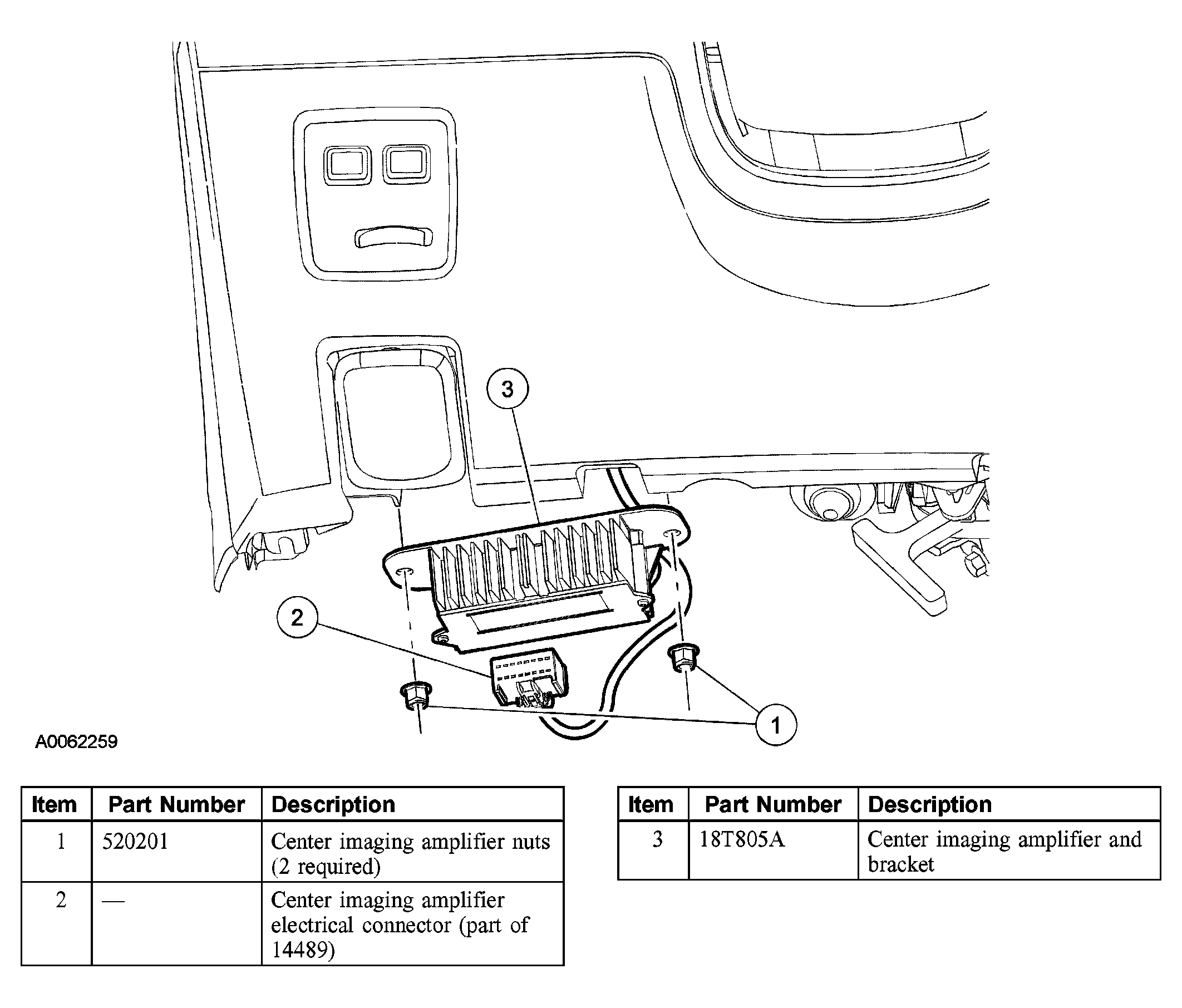 3

2

1

A0062259

| Item | Part Number | Description |
|---|---|---|
| 1 | 520201 | Center imaging amplifier nuts (2 required) |
| 2 | — | Center imaging amplifier electrical connector (part of 14489) |

| Item | Part Number | Description |
|---|---|---|
| 3 | 18T805A | Center imaging amplifier and bracket |