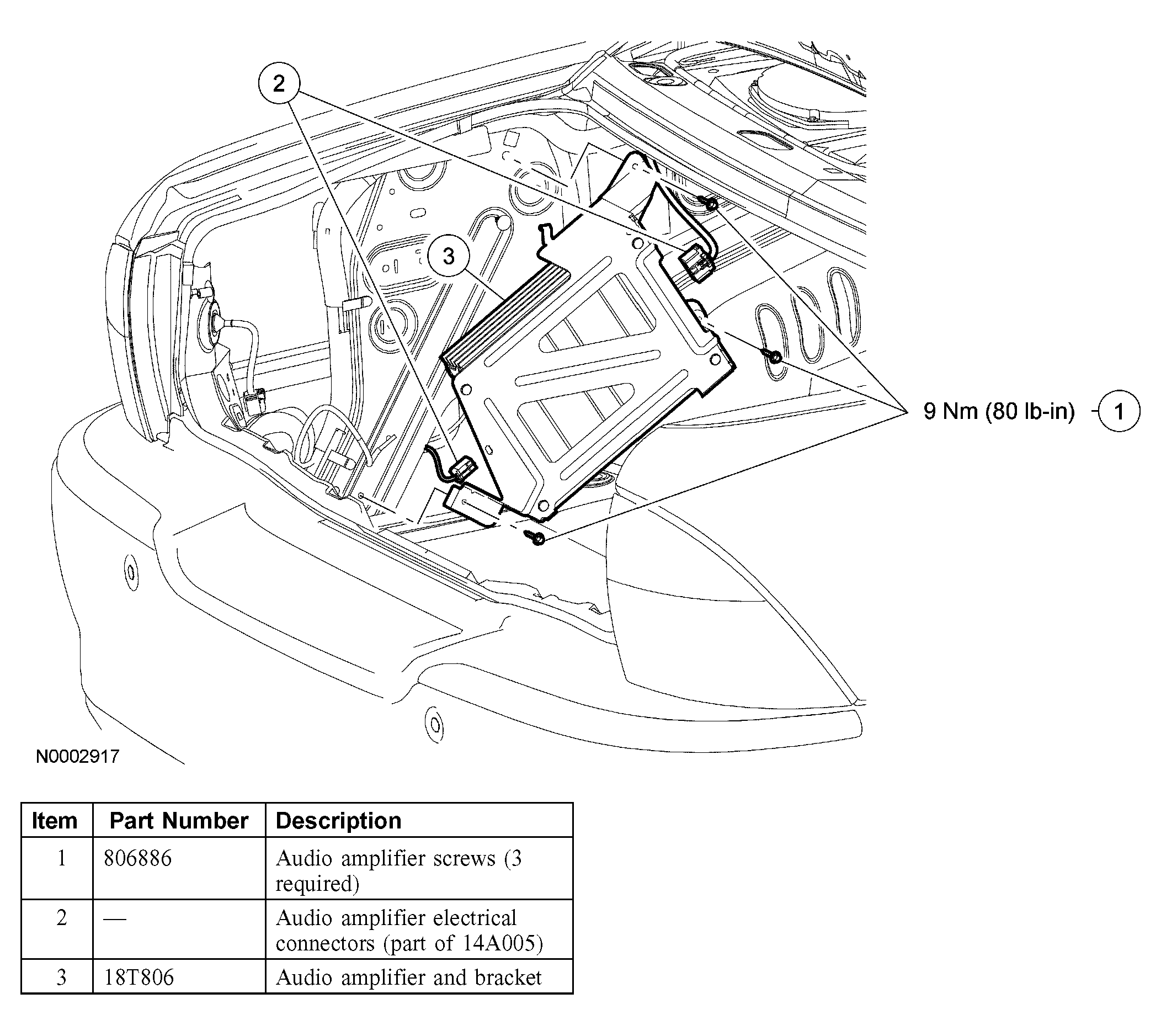 2

3

9 Nm (80 lb-in)

1

N0002917

| Item | Part Number | Description |
|---|---|---|
| 1 | 806886 | Audio amplifier screws (3 required) |
| 2 | — | Audio amplifier electrical connectors (part of 14A005) |
| 3 | 18T806 | Audio amplifier and bracket |