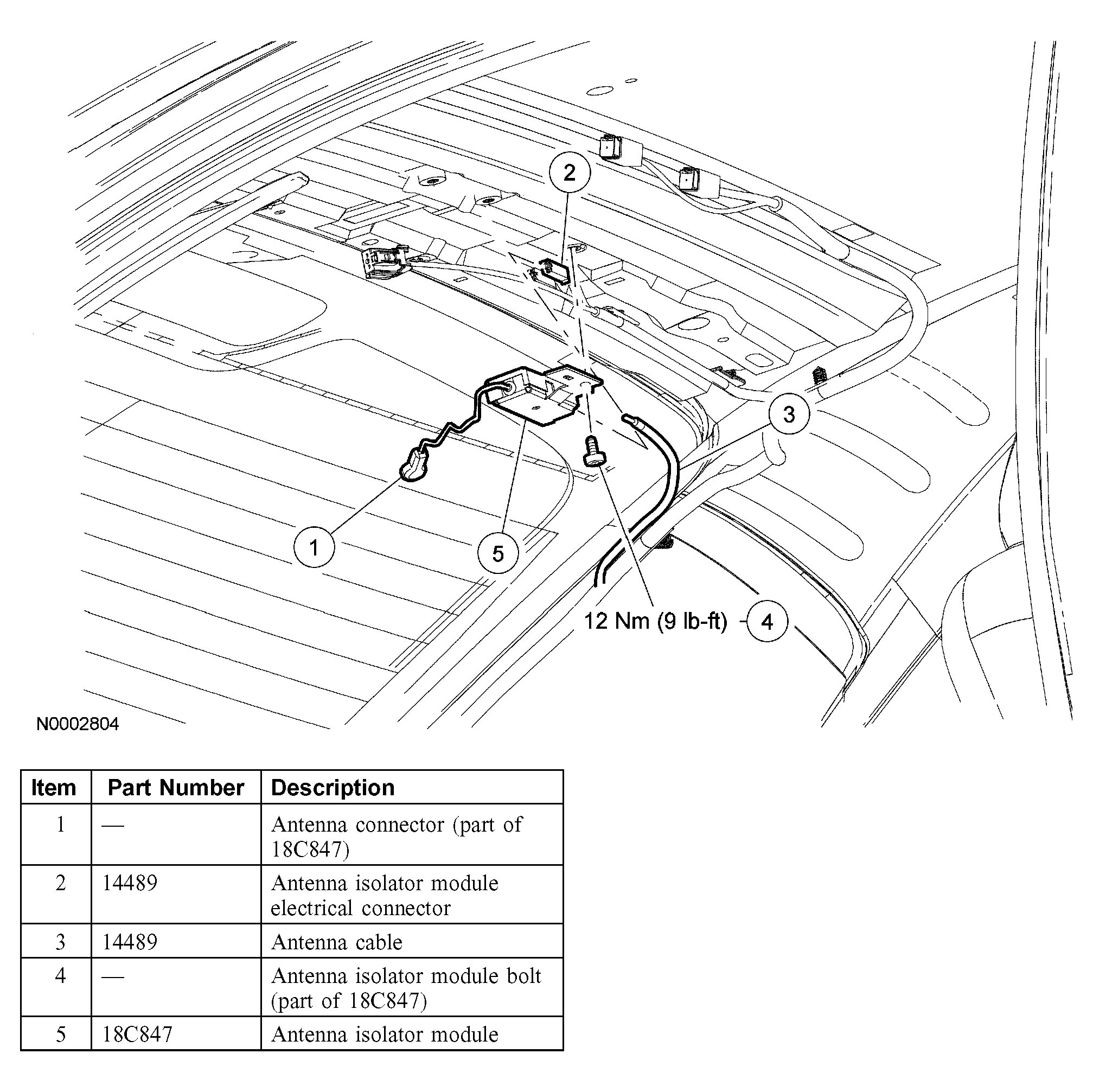 2

3

1

5

12 Nm (9 lb-ft)

4

N0002804

| Item | Part Number | Description |
|---|---|---|
| 1 | — | Antenna connector (part of 18C847) |
| 2 | 14489 | Antenna isolator module electrical connector |
| 3 | 14489 | Antenna cable |
| 4 | — | Antenna isolator module bolt (part of 18C847) |
| 5 | 18C847 | Antenna isolator module |