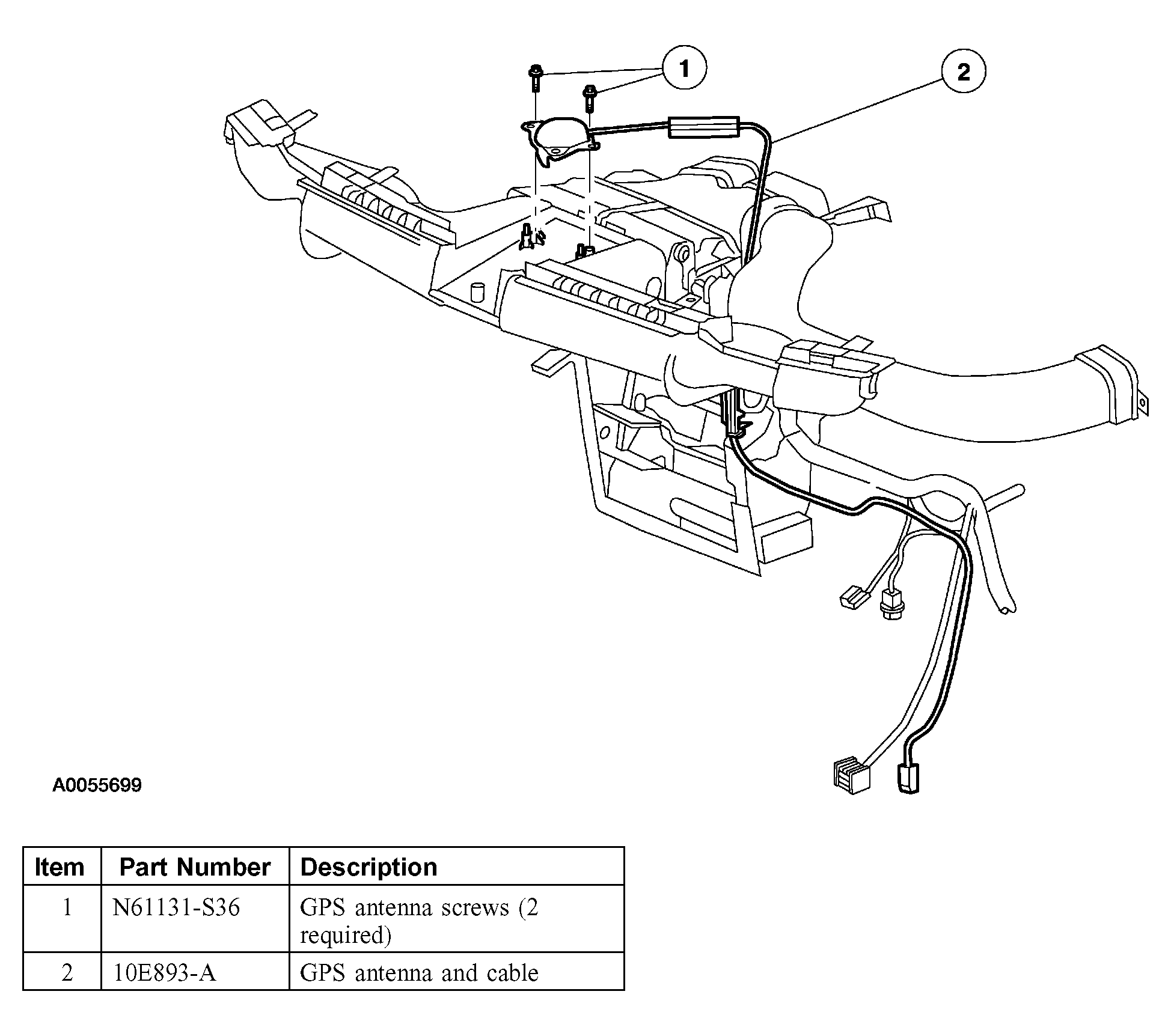 1

2

A0055699

| Item | Part Number | Description |
|---|---|---|
| 1 | N61131-S36 | GPS antenna screws (2 required) |
| 2 | 10E893-A | GPS antenna and cable |