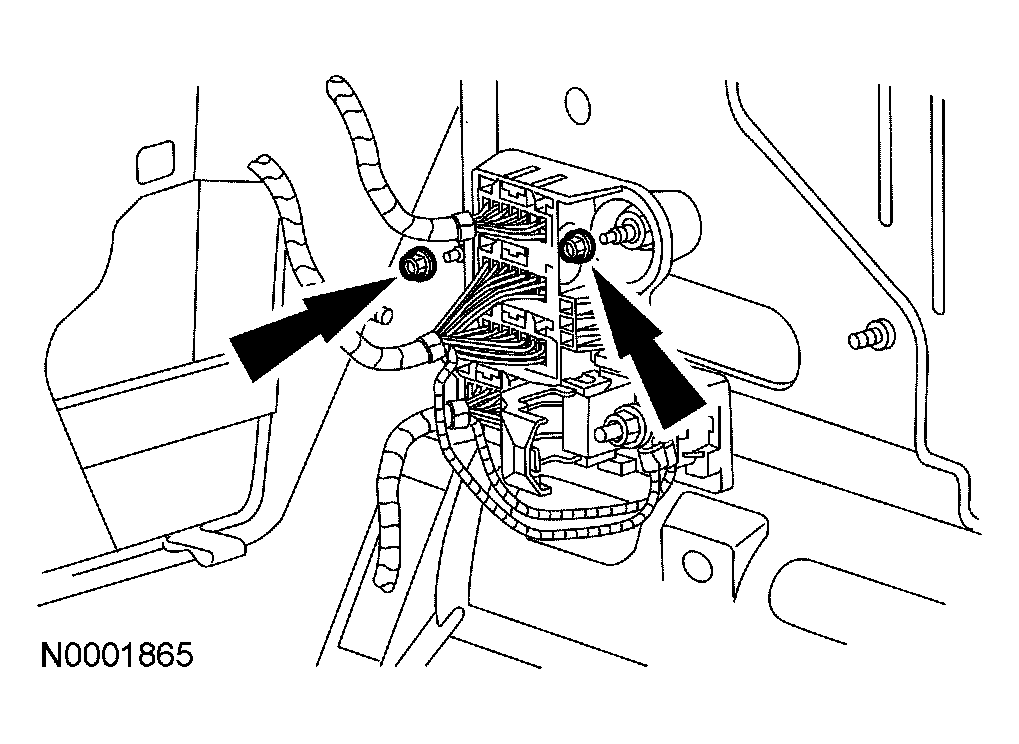 N0001865