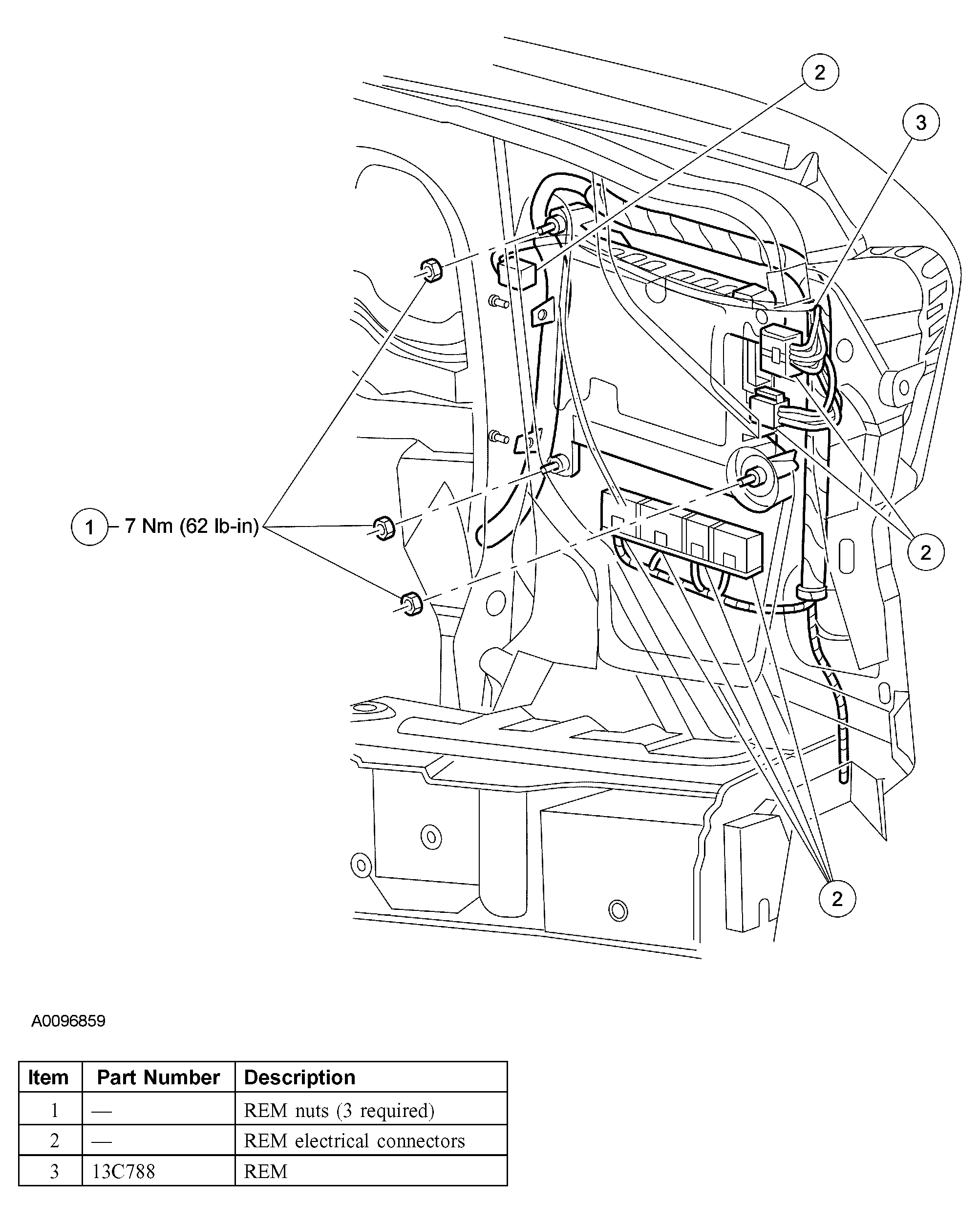 2

3

1 7 Nm (62 lb-in)

2

2

A0096859

| Item | Part Number | Description |
|---|---|---|
| 1 | — | REM nuts (3 required) |
| 2 | — | REM electrical connectors |
| 3 | 13C788 | REM |