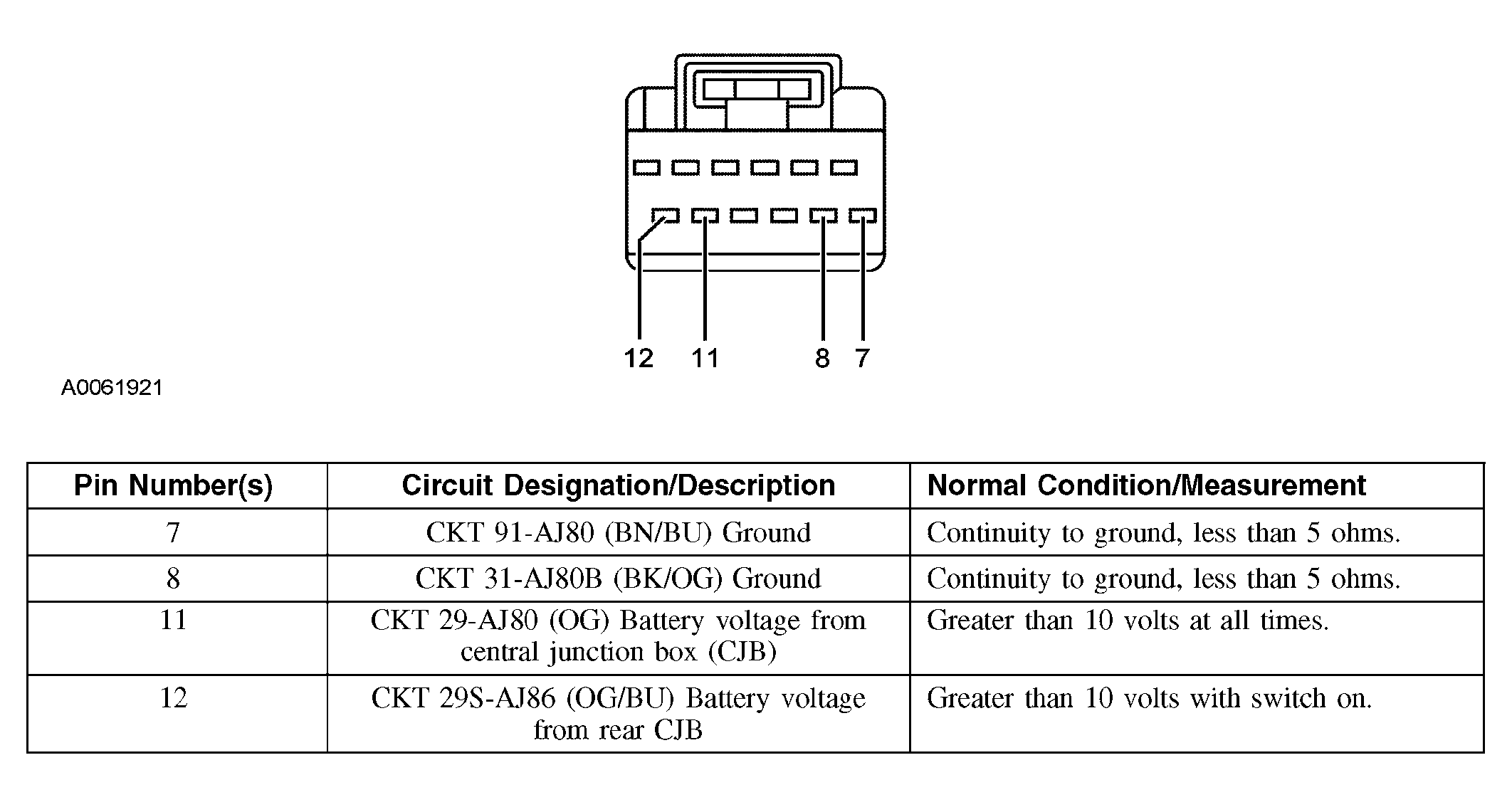 12 11 8 7

A0061921

| Pin Number(s) | Circuit Designation/Description | Normal Condition/Measurement |
|---|---|---|
| 7 | CKT 91-AJ80 (BN/BU) Ground | Continuity to ground, less than 5 ohms. |
| 8 | CKT 31-AJ80B (BK/OG) Ground | Continuity to ground, less than 5 ohms. |
| 11 | CKT 29-AJ80 (OG) Battery voltage from central junction box (CJB) | Greater than 10 volts at all times. |
| 12 | CKT 29S-AJ86 (OG/BU) Battery voltage from rear CJB | Greater than 10 volts with switch on. |