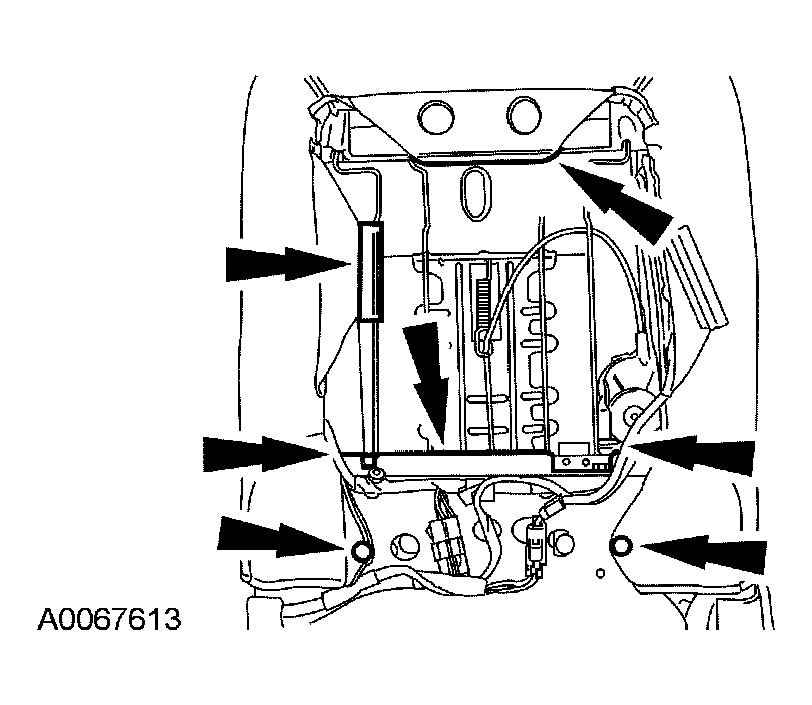 A0067613