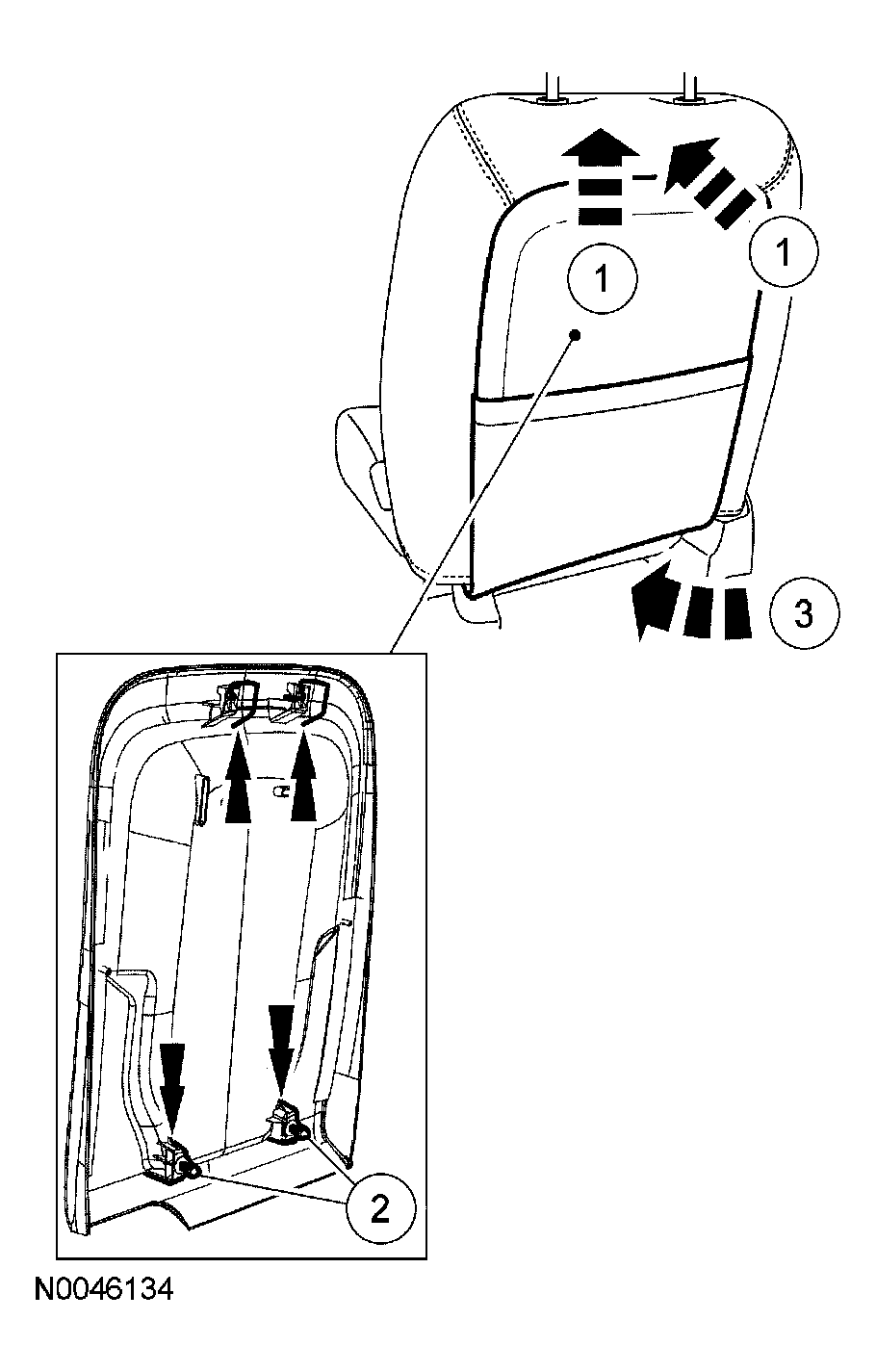 1
1
3
2
N0046134