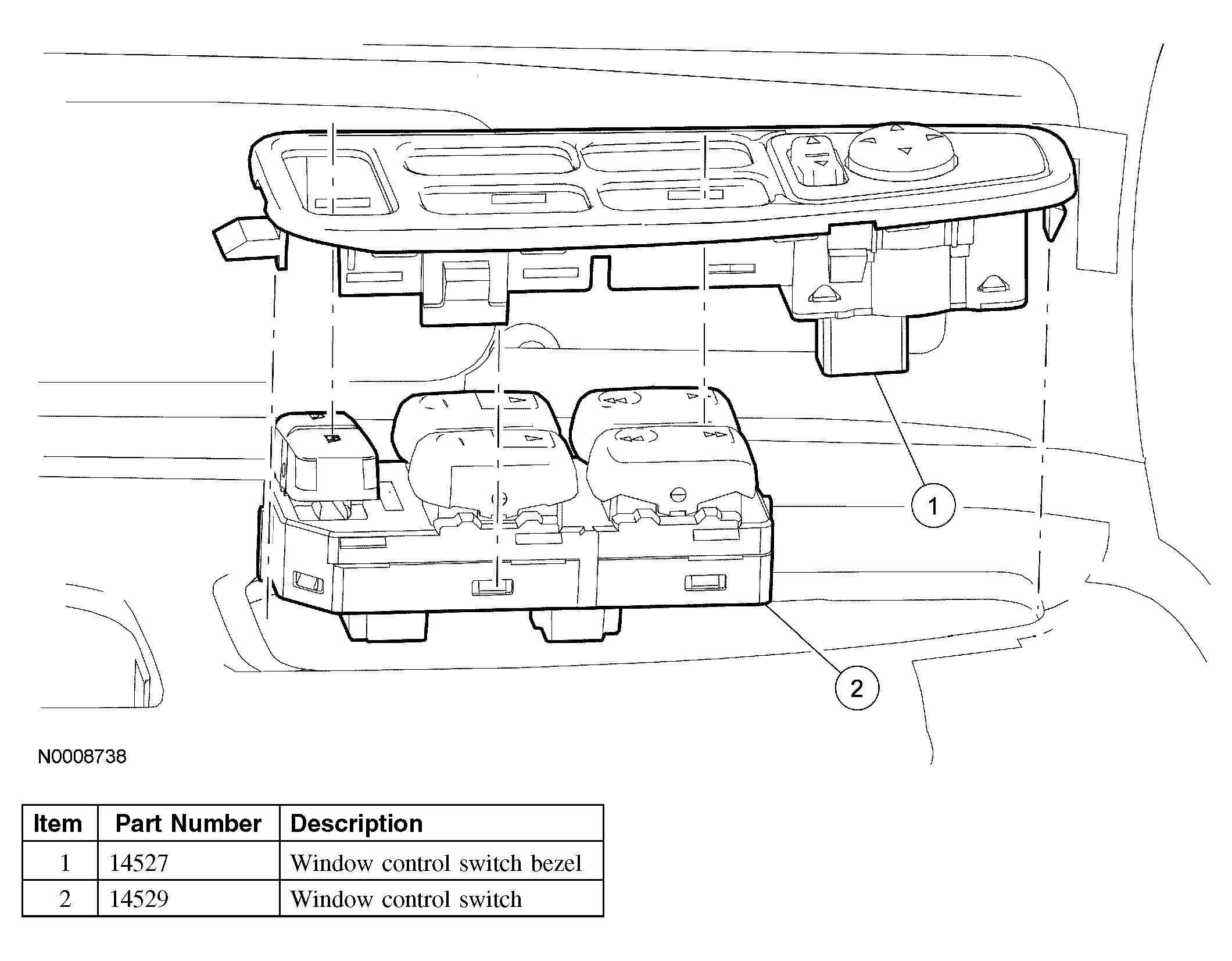 1

2

N0008738

| Item | Part Number | Description |
|---|---|---|
| 1 | 14527 | Window control switch bezel |
| 2 | 14529 | Window control switch |