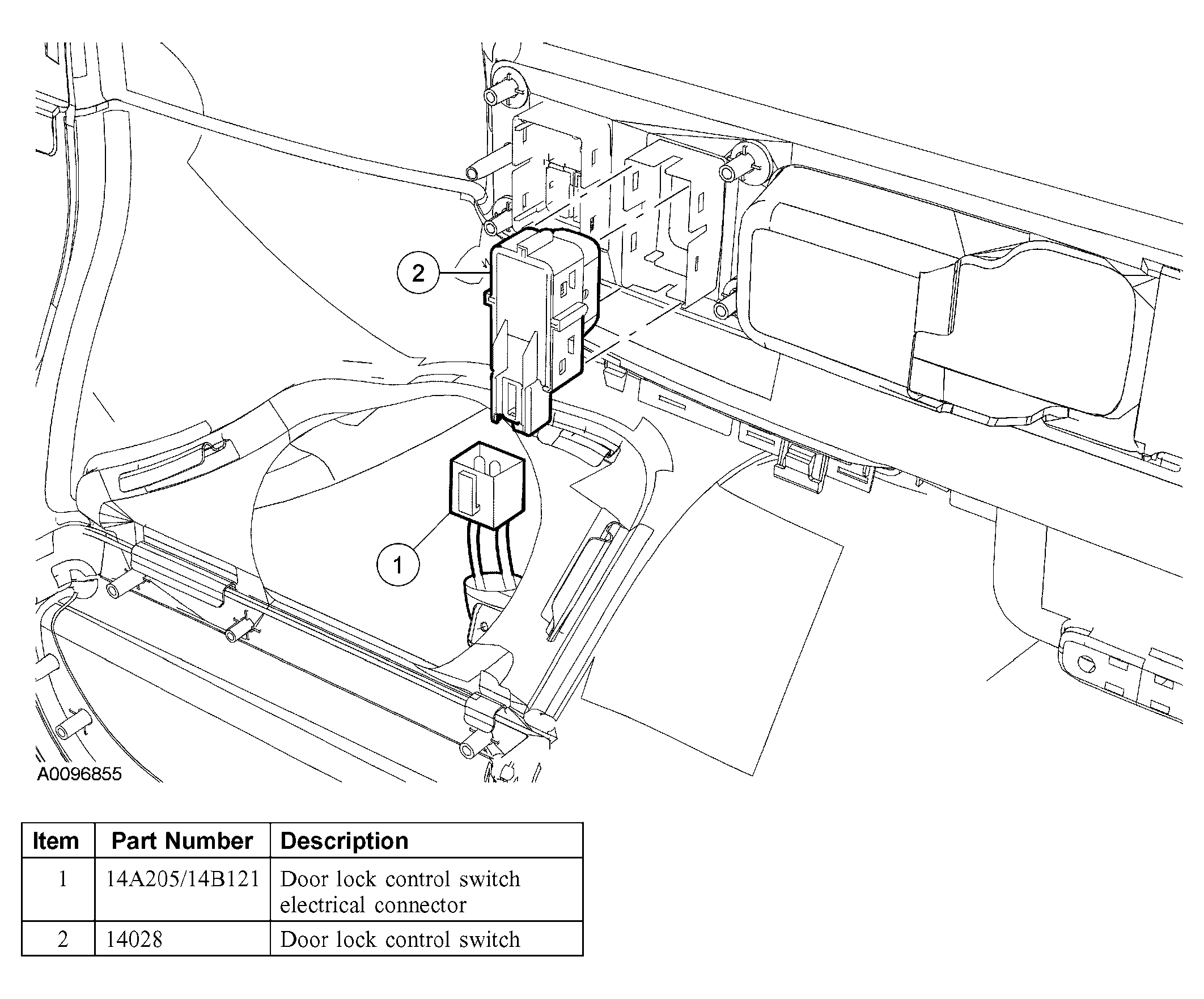 2

1

A0096855

| Item | Part Number | Description |
|---|---|---|
| 1 | 14A205/14B121 | Door lock control switch electrical connector |
| 2 | 14028 | Door lock control switch |