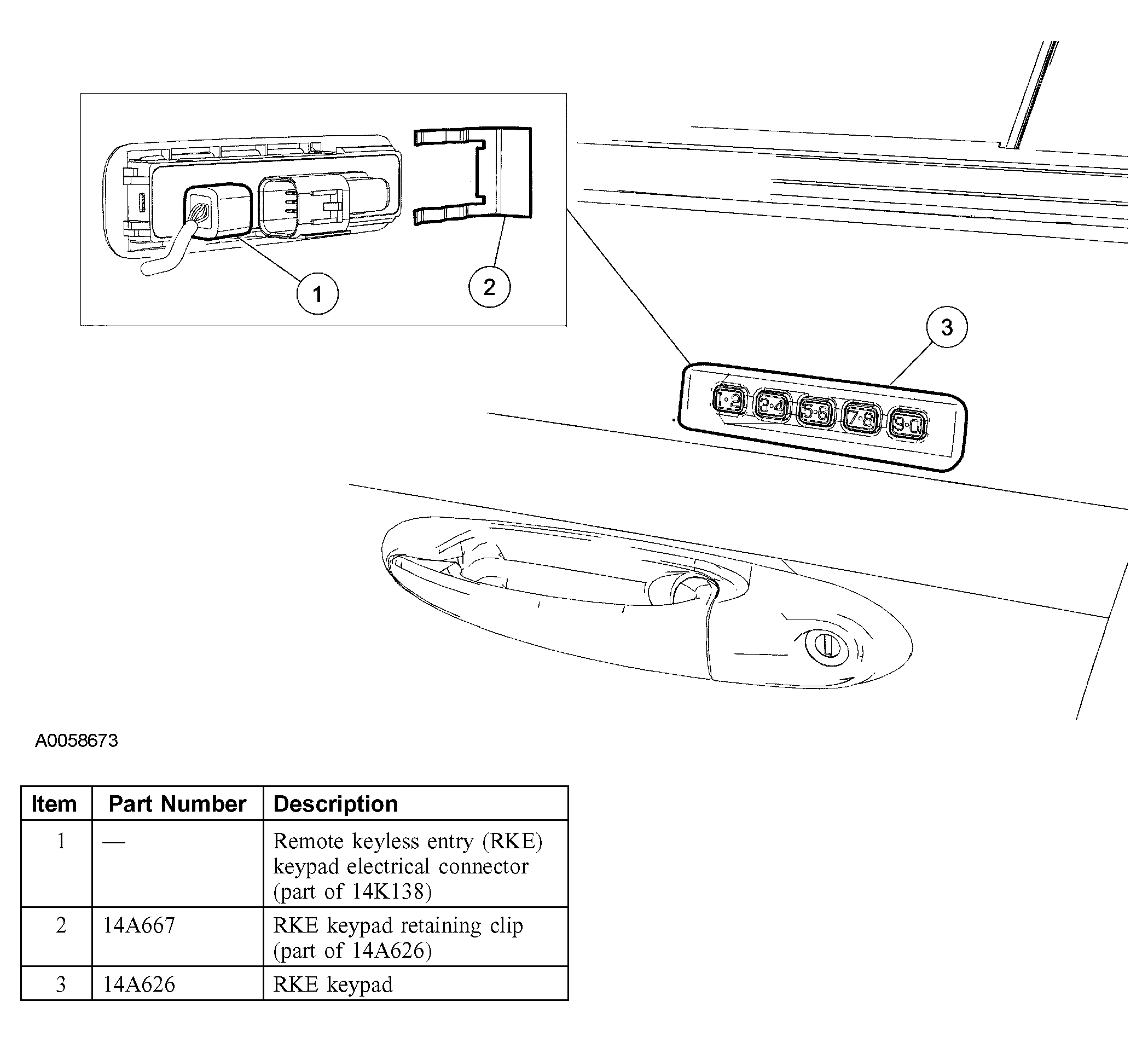 1

2

3

1·2 3·4 5·6 7·8 9·0

A0058673

| Item | Part Number | Description |
|---|---|---|
| 1 | — | Remote keyless entry (RKE) keypad electrical connector (part of 14K138) |
| 2 | 14A667 | RKE keypad retaining clip (part of 14A626) |
| 3 | 14A626 | RKE keypad |