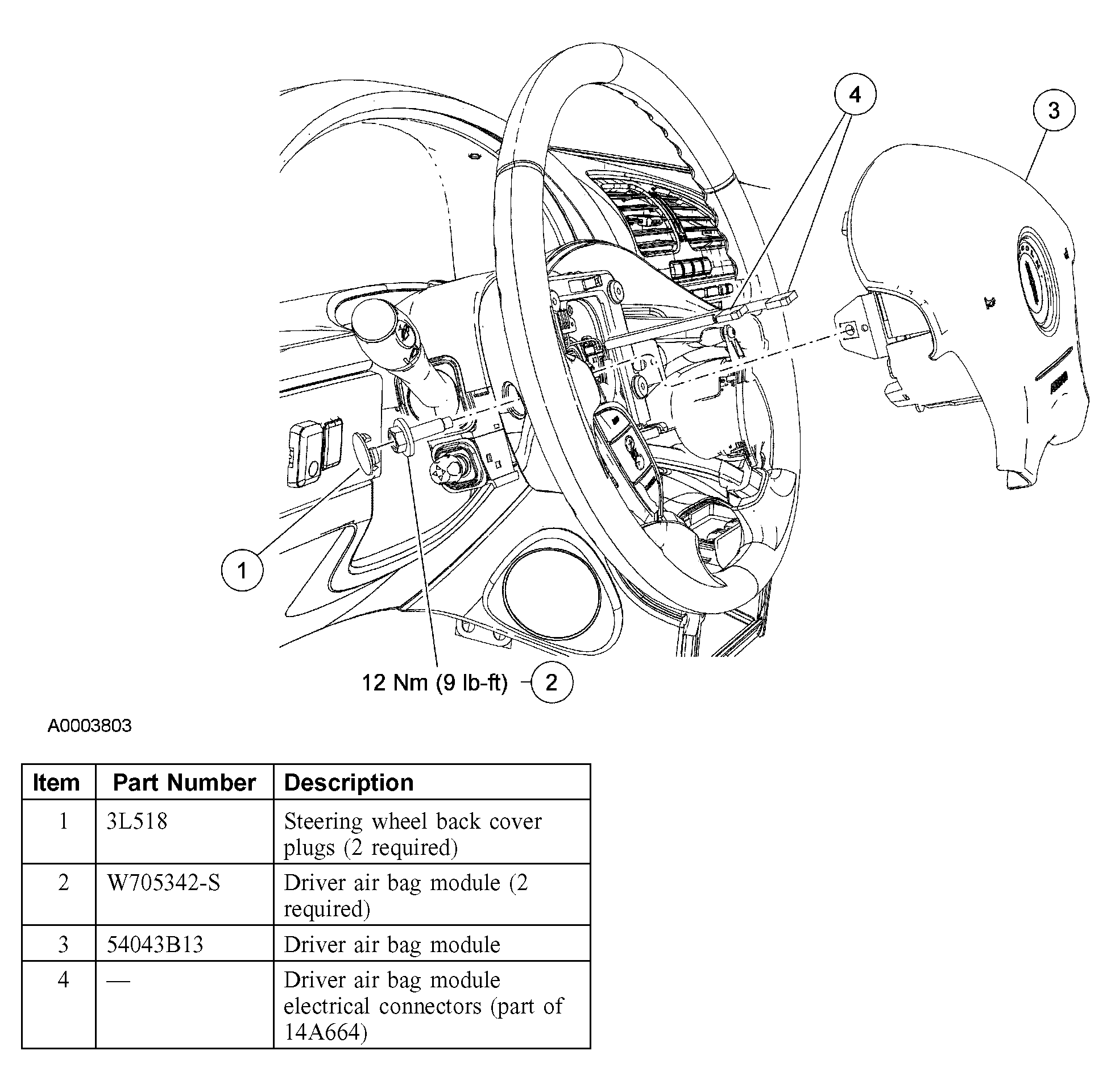 4

3

1

12 Nm (9 lb-ft) 2

A0003803

| Item | Part Number | Description |
|---|---|---|
| 1 | 3L518 | Steering wheel back cover plugs (2 required) |
| 2 | W705342-S | Driver air bag module (2 required) |
| 3 | 54043B13 | Driver air bag module |
| 4 | — | Driver air bag module electrical connectors (part of 14A664) |