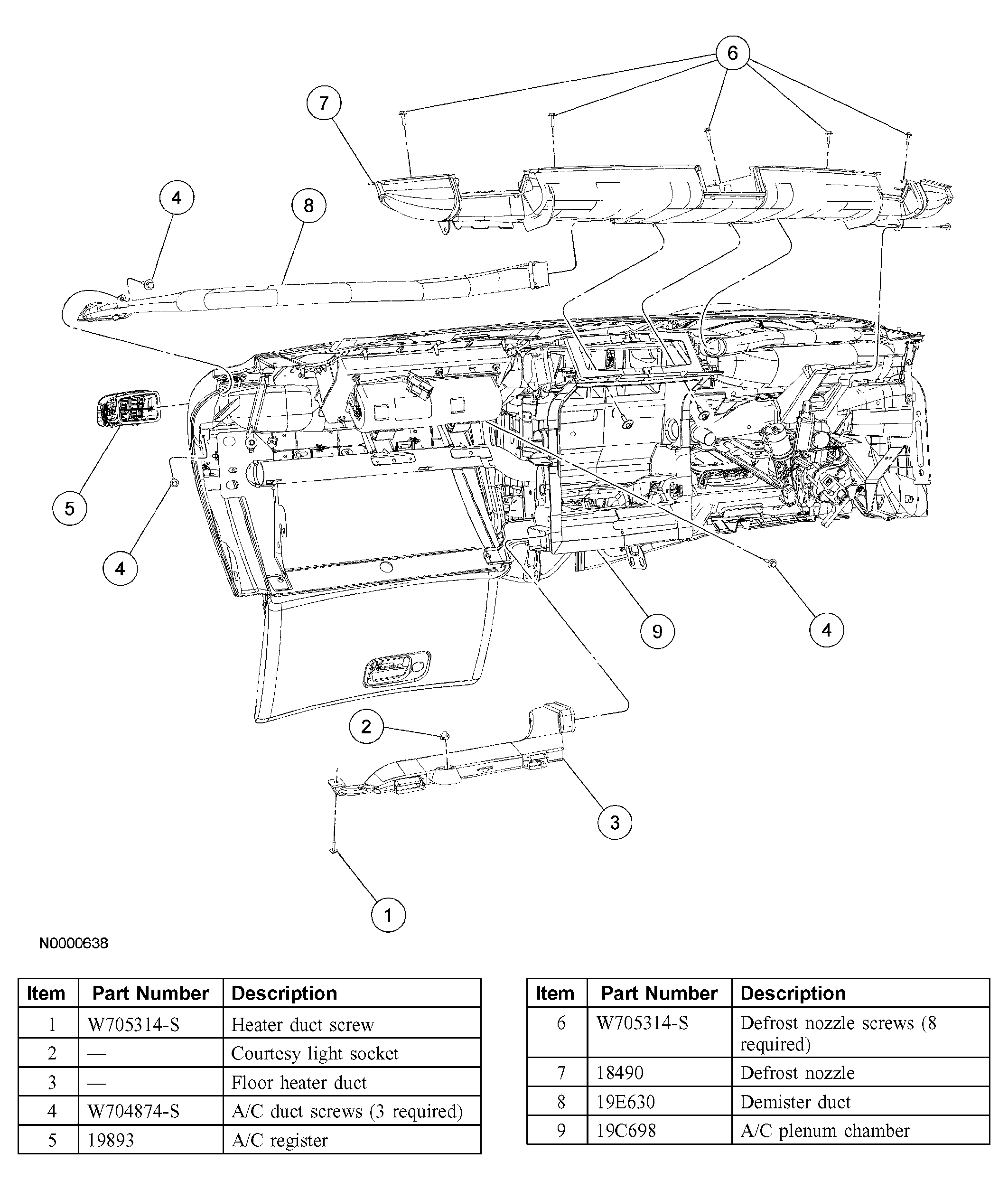 6

7

4

8

5

4

9

4

2

3

1

N0000638

| Item | Part Number | Description |
|---|---|---|
| 1 | W705314-S | Heater duct screw |
| 2 | — | Courtesy light socket |
| 3 | — | Floor heater duct |
| 4 | W704874-S | A/C duct screws (3 required) |
| 5 | 19893 | A/C register |

| Item | Part Number | Description |
|---|---|---|
| 6 | W705314-S | Defrost nozzle screws (8 required) |
| 7 | 18490 | Defrost nozzle |
| 8 | 19E630 | Demister duct |
| 9 | 19C698 | A/C plenum chamber |