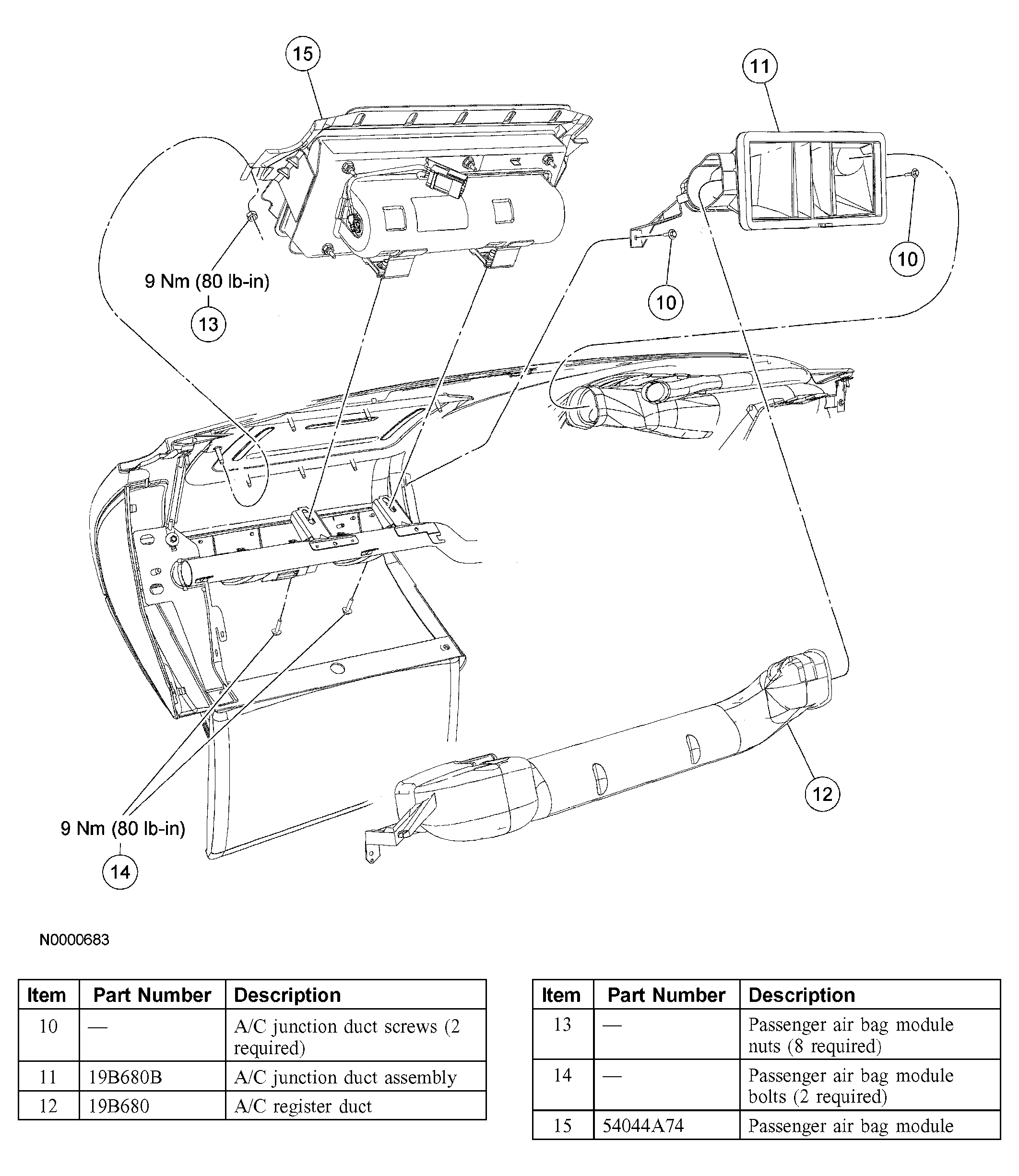 15

11

9 Nm (80 lb-in)

13

10

10

12

9 Nm (80 lb-in)

14

N0000683

| Item | Part Number | Description |
|---|---|---|
| 10 | — | A/C junction duct screws (2 required) |
| 11 | 19B680B | A/C junction duct assembly |
| 12 | 19B680 | A/C register duct |

| Item | Part Number | Description |
|---|---|---|
| 13 | — | Passenger air bag module nuts (8 required) |
| 14 | — | Passenger air bag module bolts (2 required) |
| 15 | 54044A74 | Passenger air bag module |