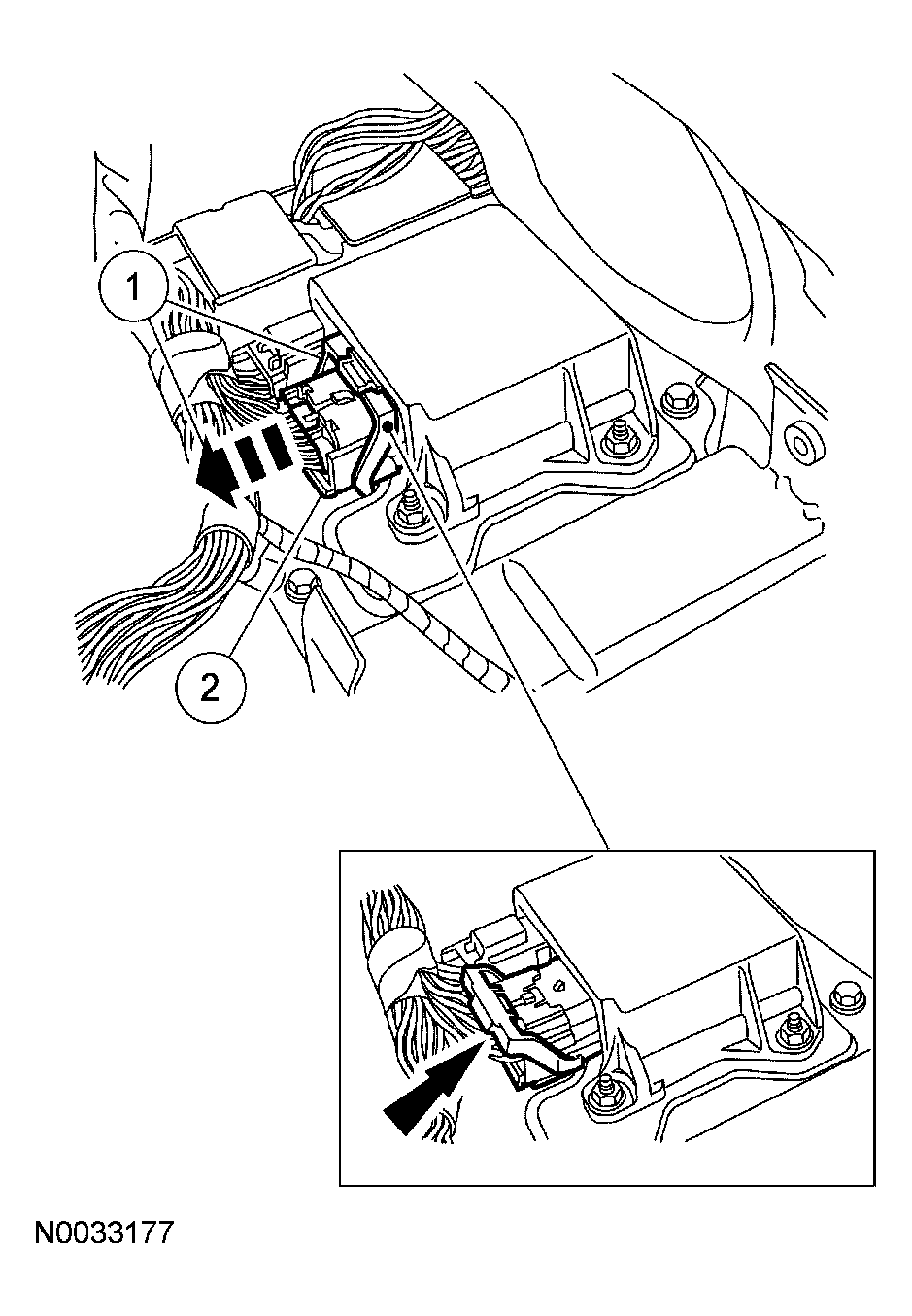 1

2

N0033177