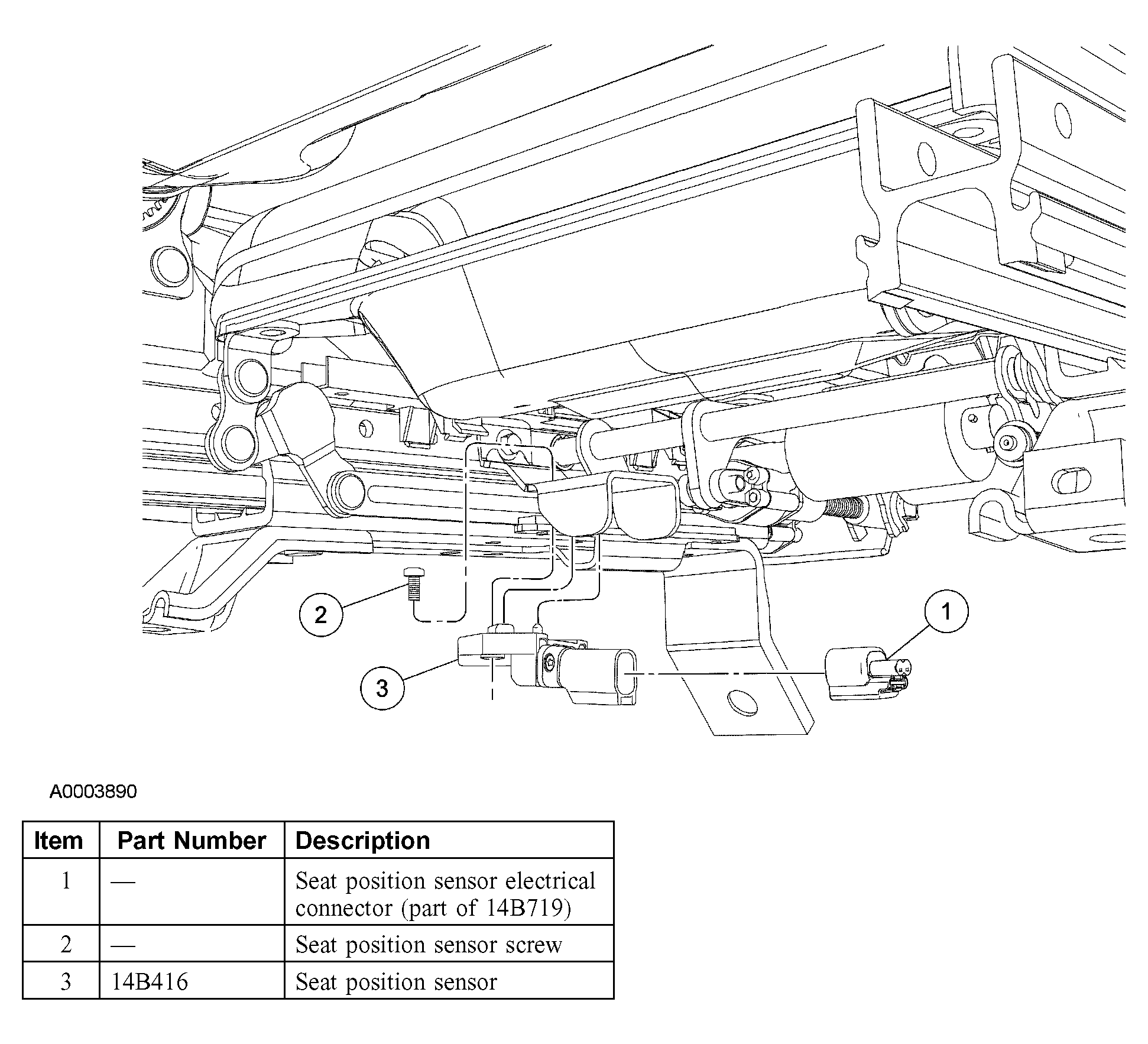 2

1

3

A0003890

| Item | Part Number | Description |
|---|---|---|
| 1 | — | Seat position sensor electrical connector (part of 14B719) |
| 2 | — | Seat position sensor screw |
| 3 | 14B416 | Seat position sensor |