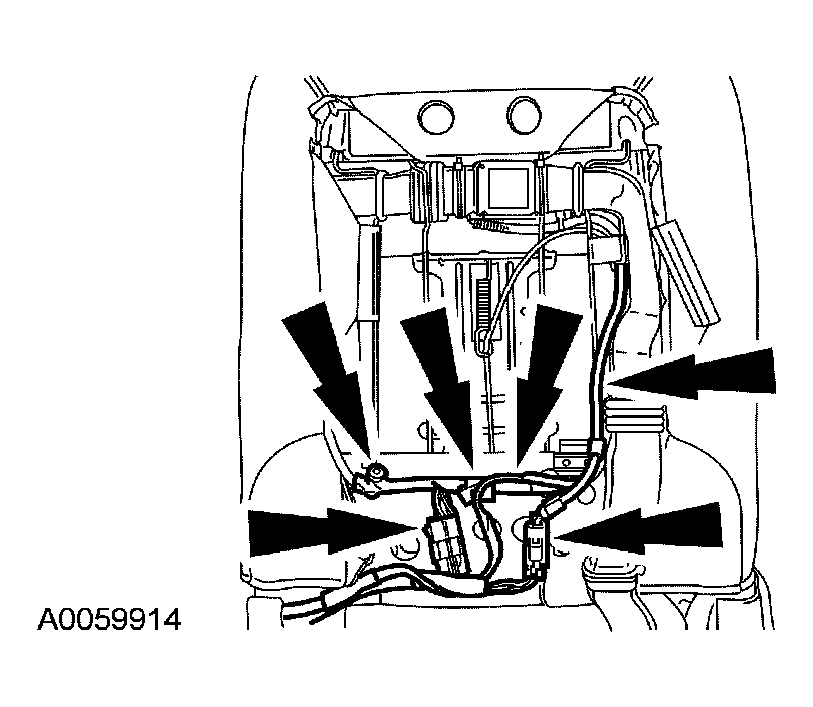 A0059914