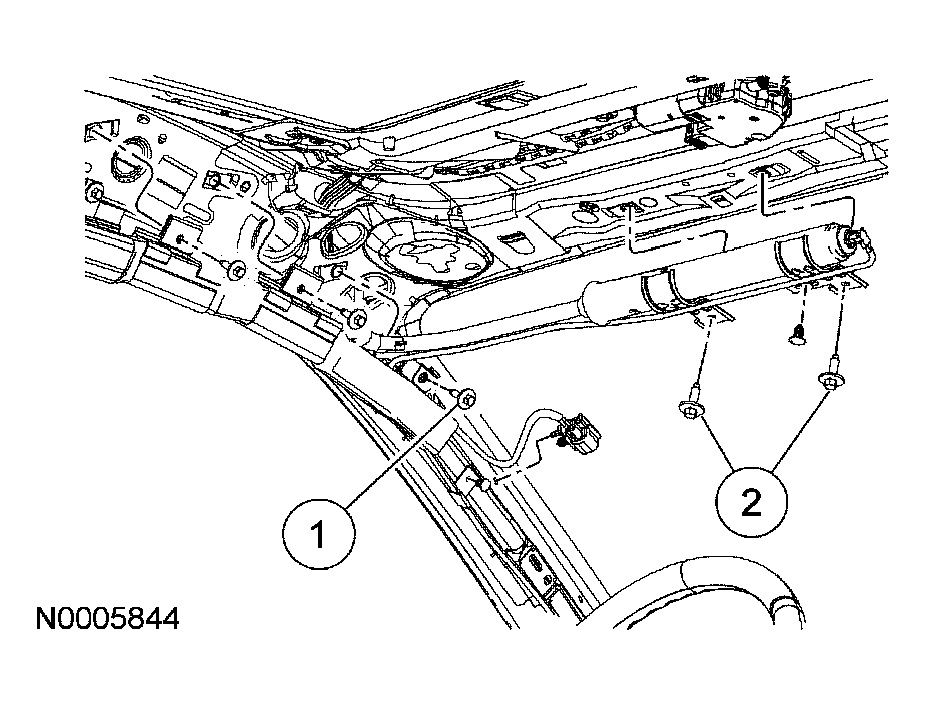 1

2

N0005844