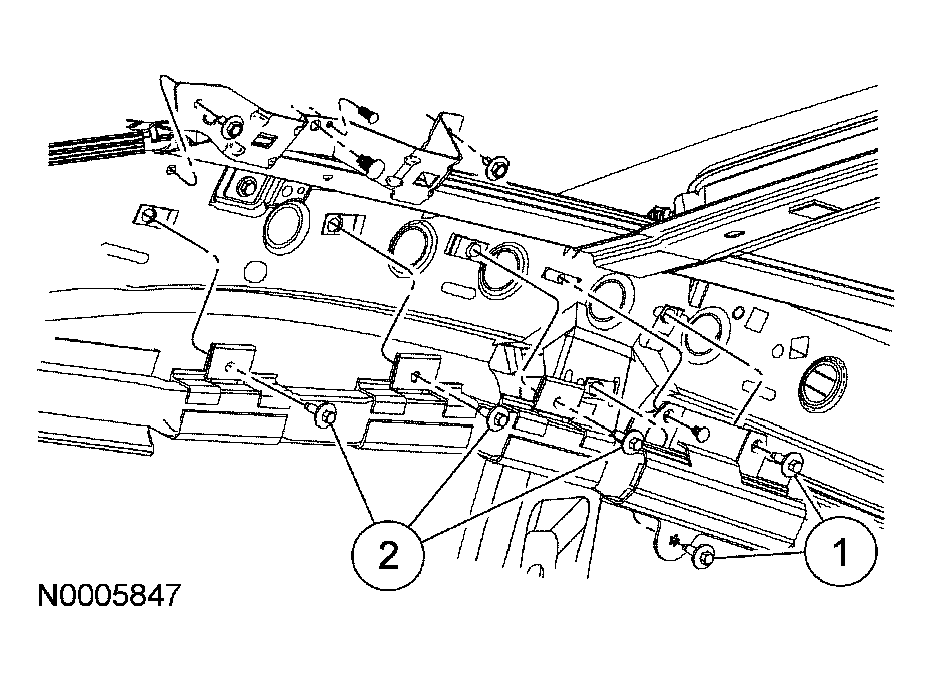 2
1
N0005847