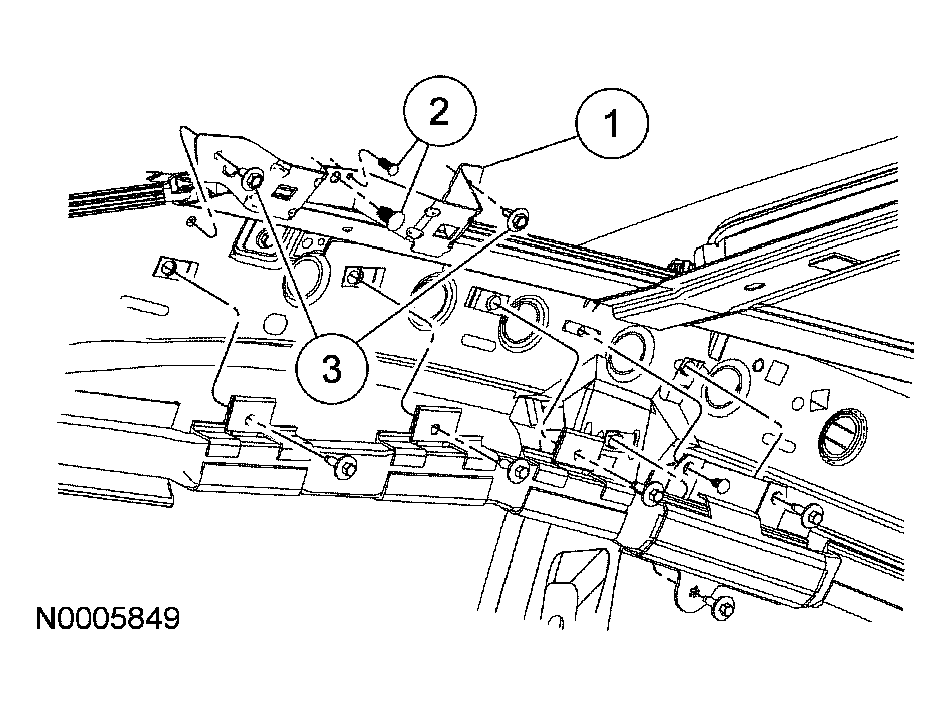 2
1
3
N0005849