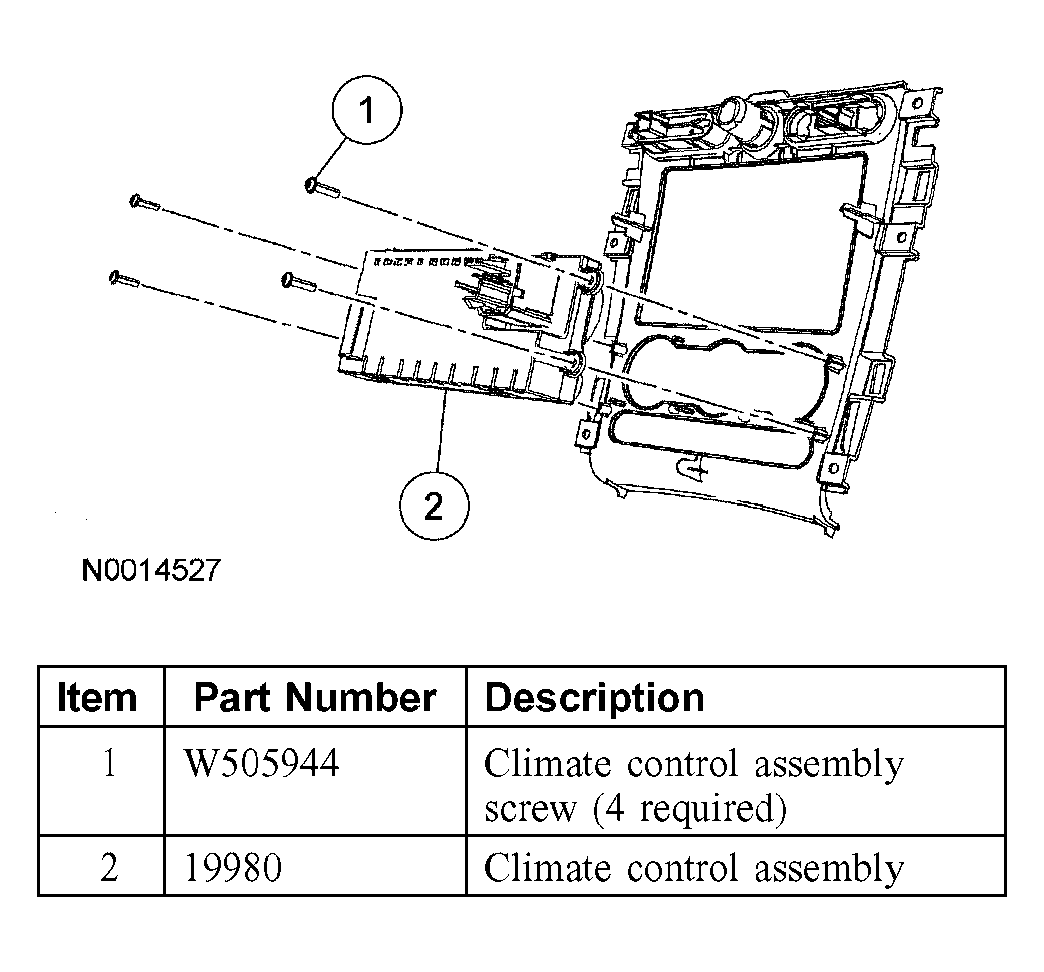 1

2

N0014527

| Item | Part Number | Description |
|---|---|---|
| 1 | W505944 | Climate control assembly screw (4 required) |
| 2 | 19980 | Climate control assembly |