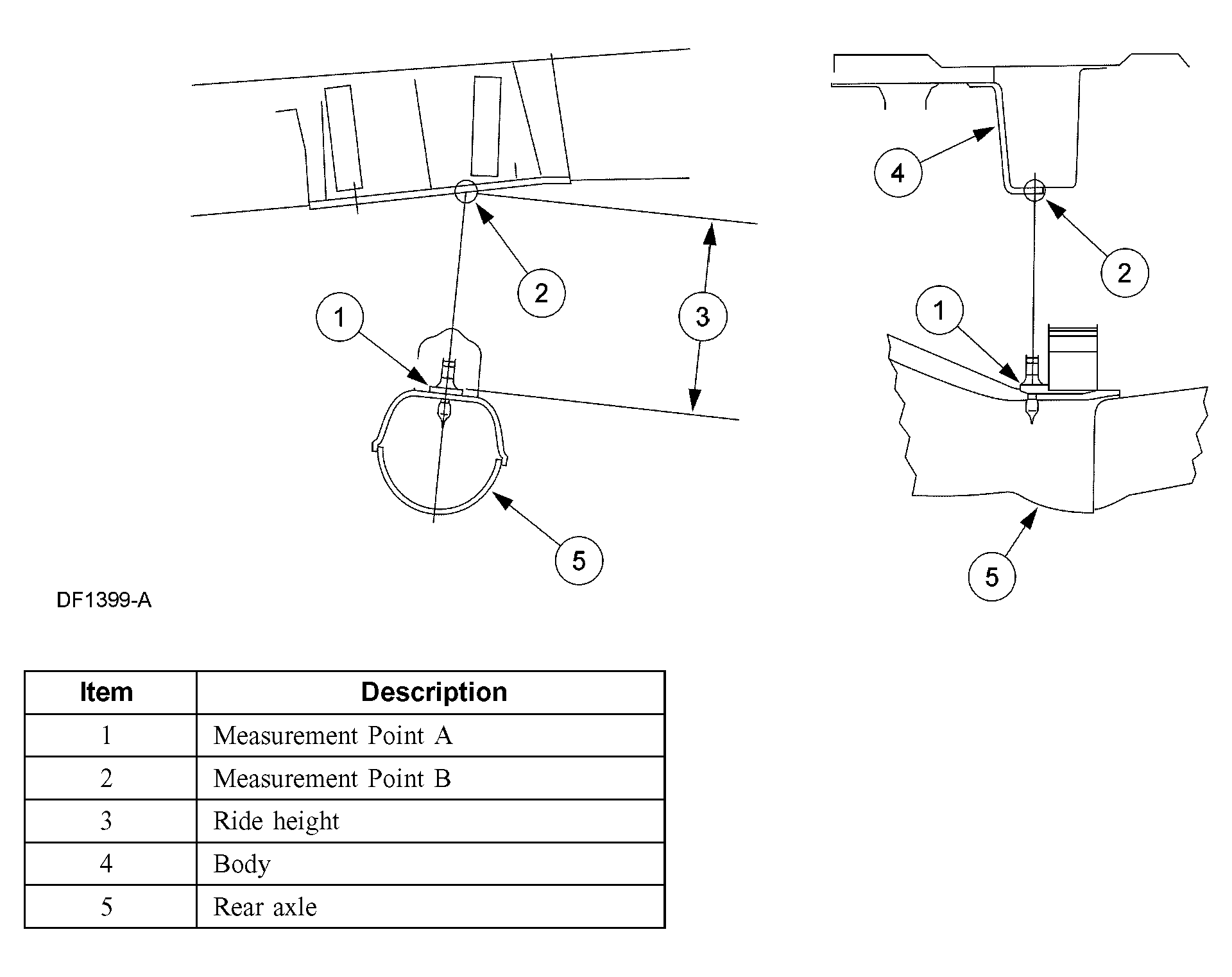 2

1

3

5

4

2

1

5

DF1399-A

| Item | Description |
|---|---|
| 1 | Measurement Point A |
| 2 | Measurement Point B |
| 3 | Ride height |
| 4 | Body |
| 5 | Rear axle |